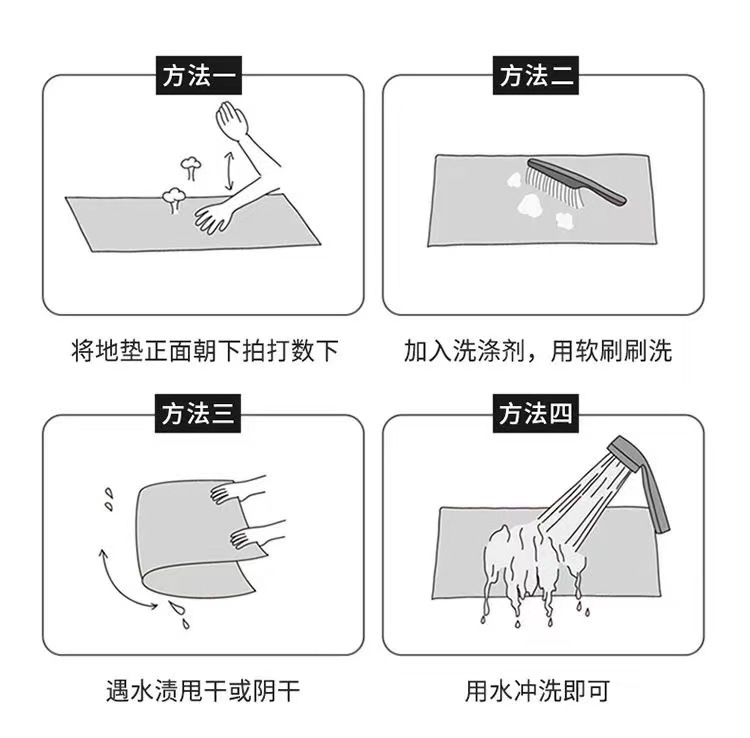 方法一

将地垫正面朝下拍打数下

方法二

加入洗涤剂，用软刷刷洗

方法三

遇水渍甩干或阴干

方法四

用水冲洗即可