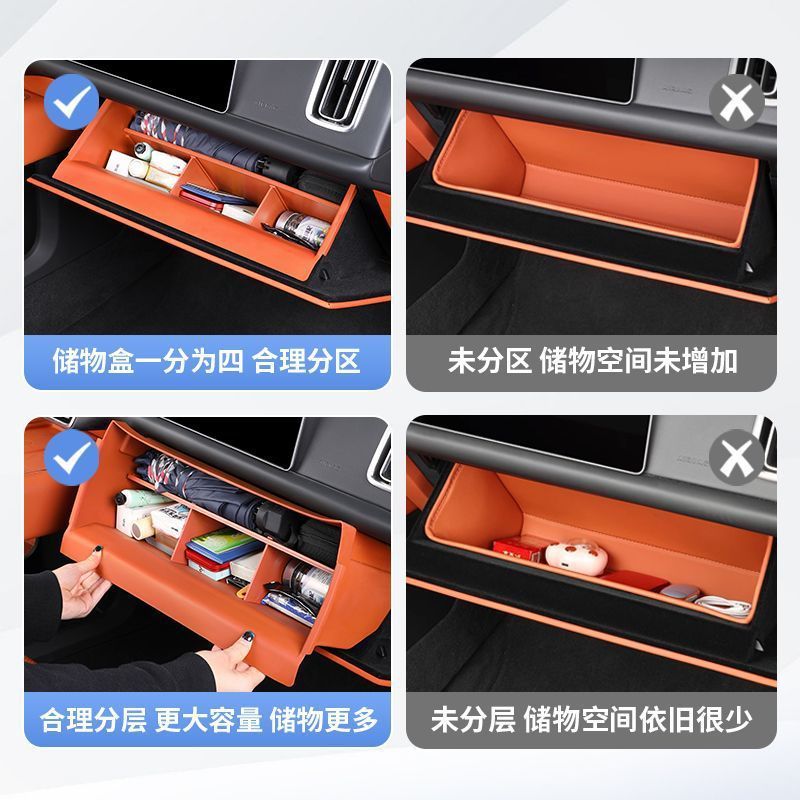 储物盒一分为四 合理分区

未分区 储物空间未增加

合理分层 更大容量 储物更多

未分层 储物空间依旧很少