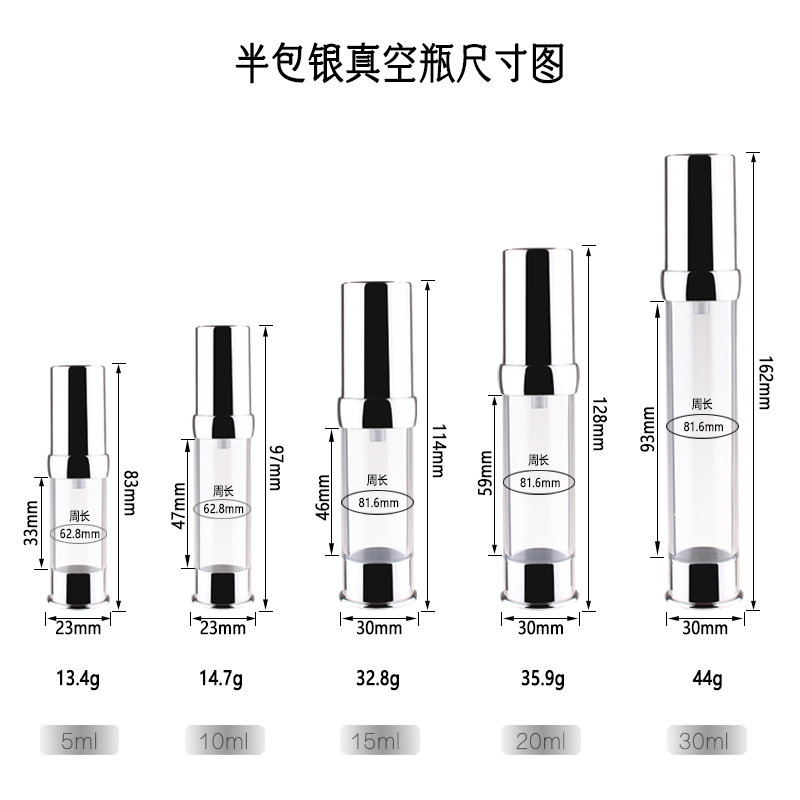 半包银真空瓶尺寸图

33mm
周长
62.8mm
83mm
23mm
13.4g
5ml

47mm
周长
62.8mm
97mm
23mm
14.7g
10ml

46mm
周长
81.6mm
114mm
30mm
32.8g
15ml

59mm
周长
81.6mm
128mm
30mm
35.9g
20ml

93mm
周长
81.6mm
162mm
30mm
44g
30ml