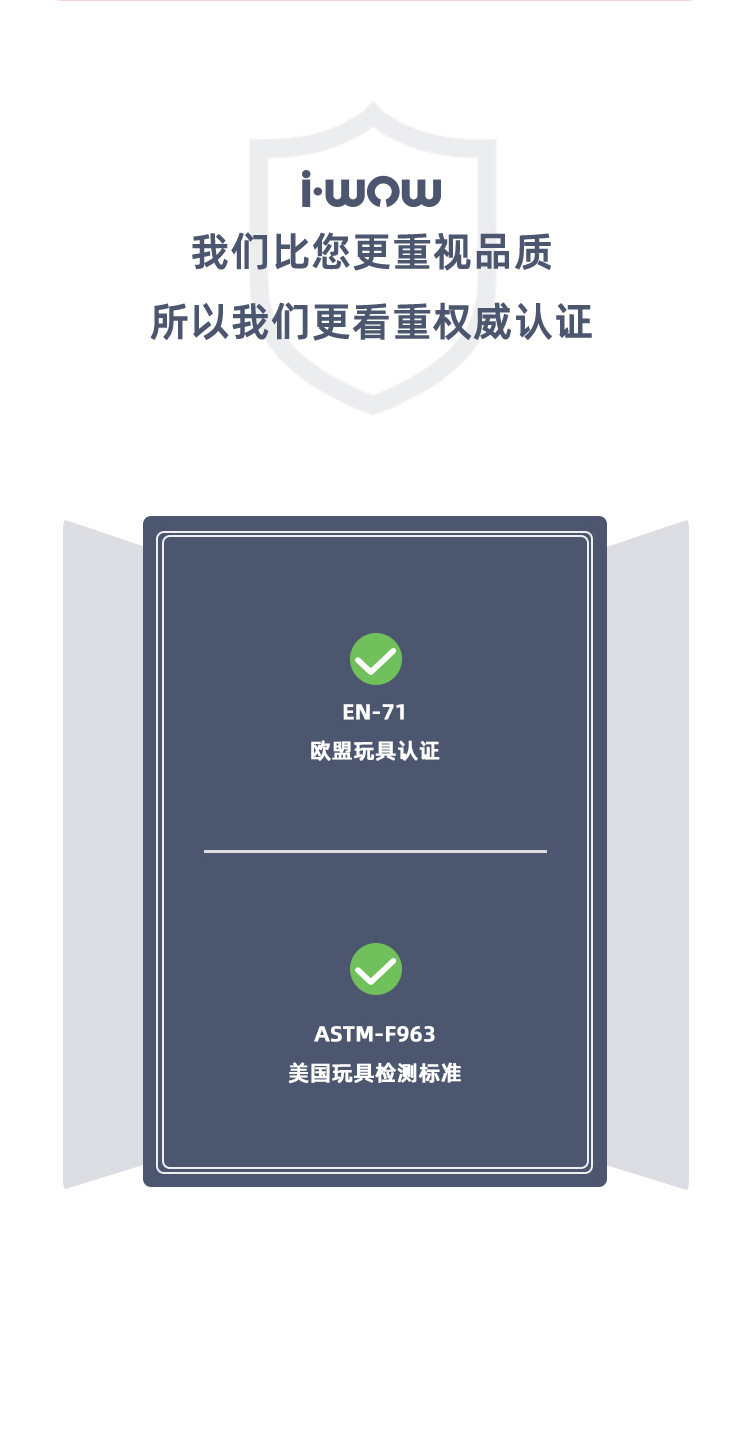 i·wow

我们比您更重视品质

所以我们更看重权威认证

EN-71
欧盟玩具认证

ASTM-F963
美国玩具检测标准