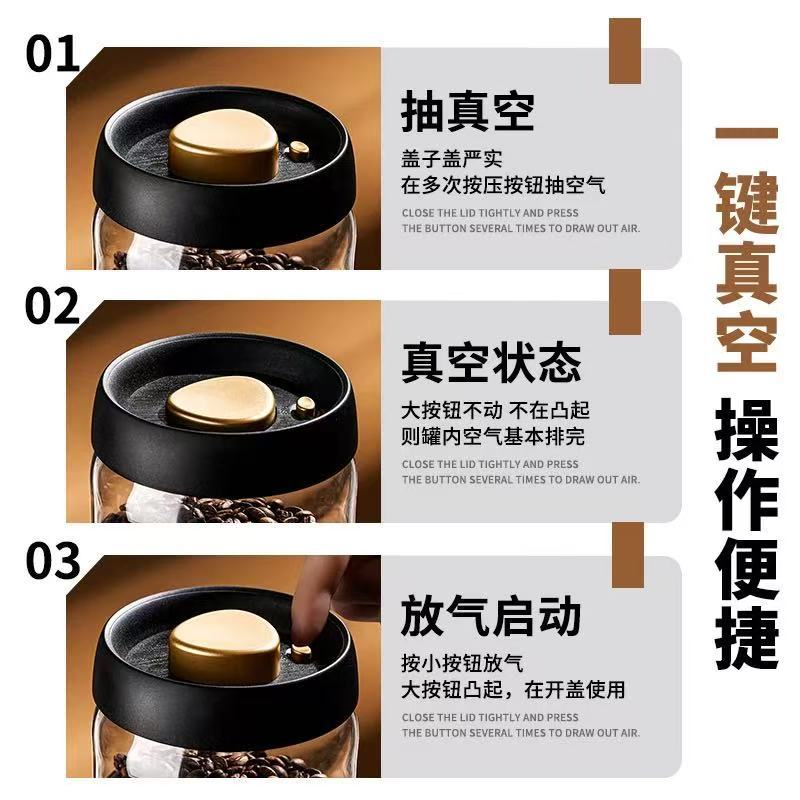 01

抽真空

盖子盖严实
在多次按压按钮抽空气

CLOSE THE LID TIGHTLY AND PRESS THE BUTTON SEVERAL TIMES TO DRAW OUT AIR.

02

真空状态

大按钮不动 不在凸起
则罐内空气基本排完

CLOSE THE LID TIGHTLY AND PRESS THE BUTTON SEVERAL TIMES TO DRAW OUT AIR.

03

放气启动

按小按钮放气
大按钮凸起，在开盖使用

CLOSE THE LID TIGHTLY AND PRESS THE BUTTON SEVERAL TIMES TO DRAW OUT AIR.

一键真空
操作便捷