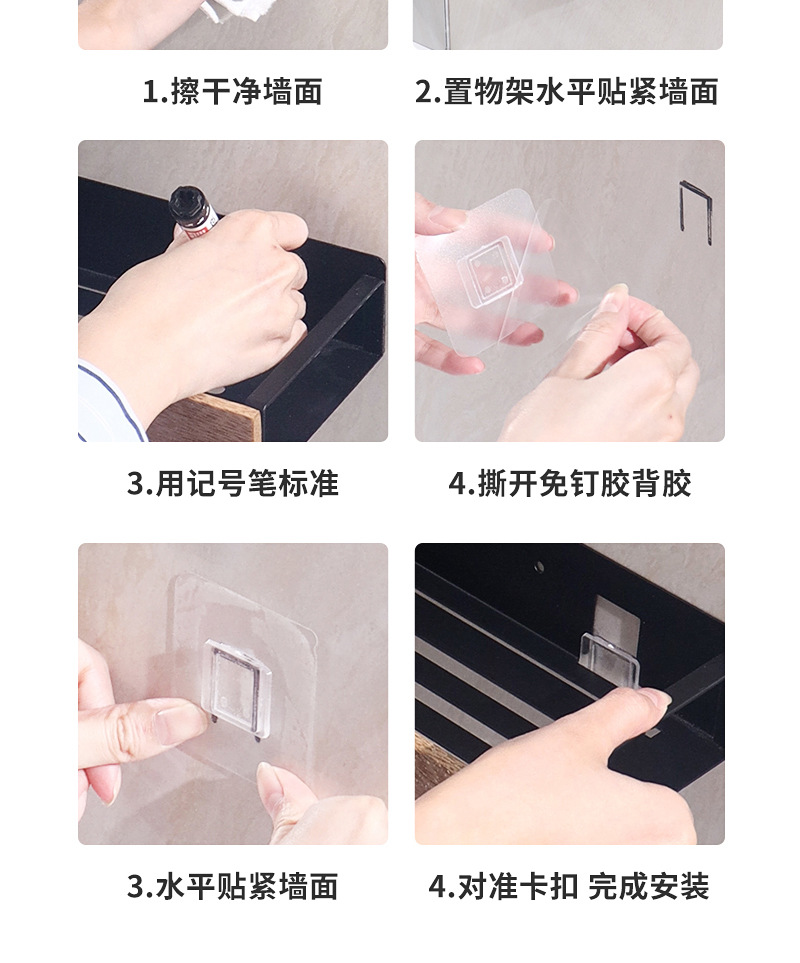 1.擦干净墙面

2.置物架水平贴紧墙面

3.用记号笔标准

4.撕开免钉胶背胶

3.水平贴紧墙面

4.对准卡扣 完成安装