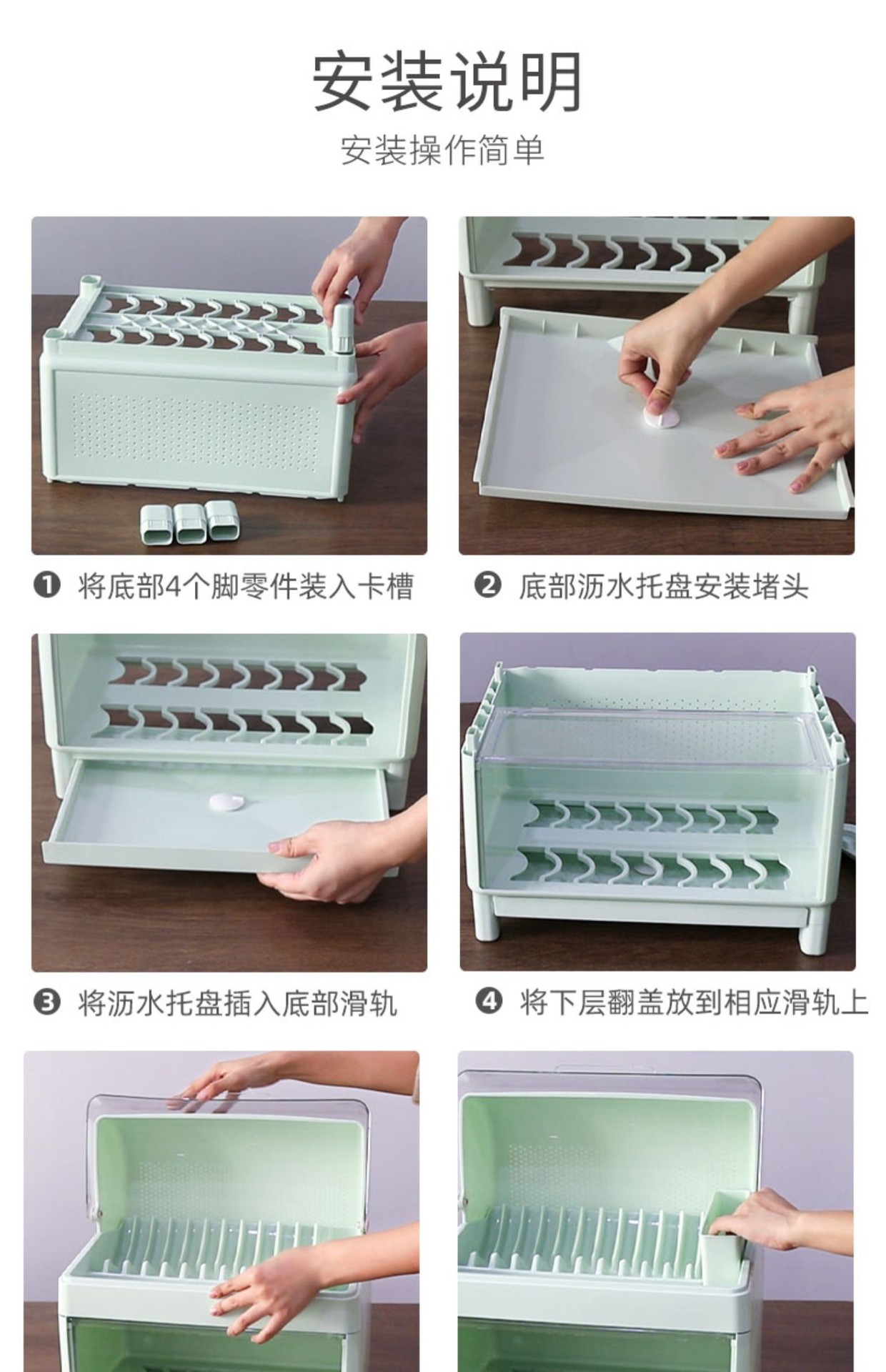 安装说明

安装操作简单

❶ 将底部4个脚零件装入卡槽

❷ 底部沥水托盘安装堵头

❸ 将沥水托盘插入底部滑轨

❹ 将下层翻盖放到相应滑轨上