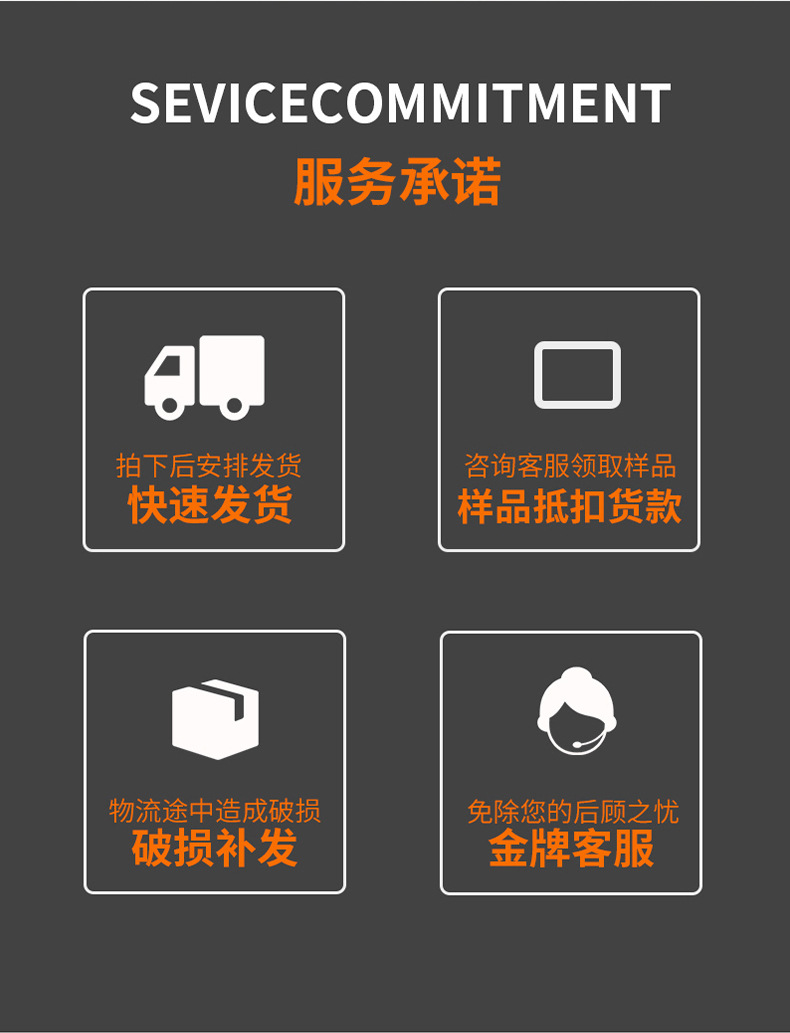 SEVICECOMMITMENT
服务承诺

拍下后安排发货
快速发货

咨询客服领取样品
样品抵扣货款

物流途中造成破损
破损补发

免除您的后顾之忧
金牌客服