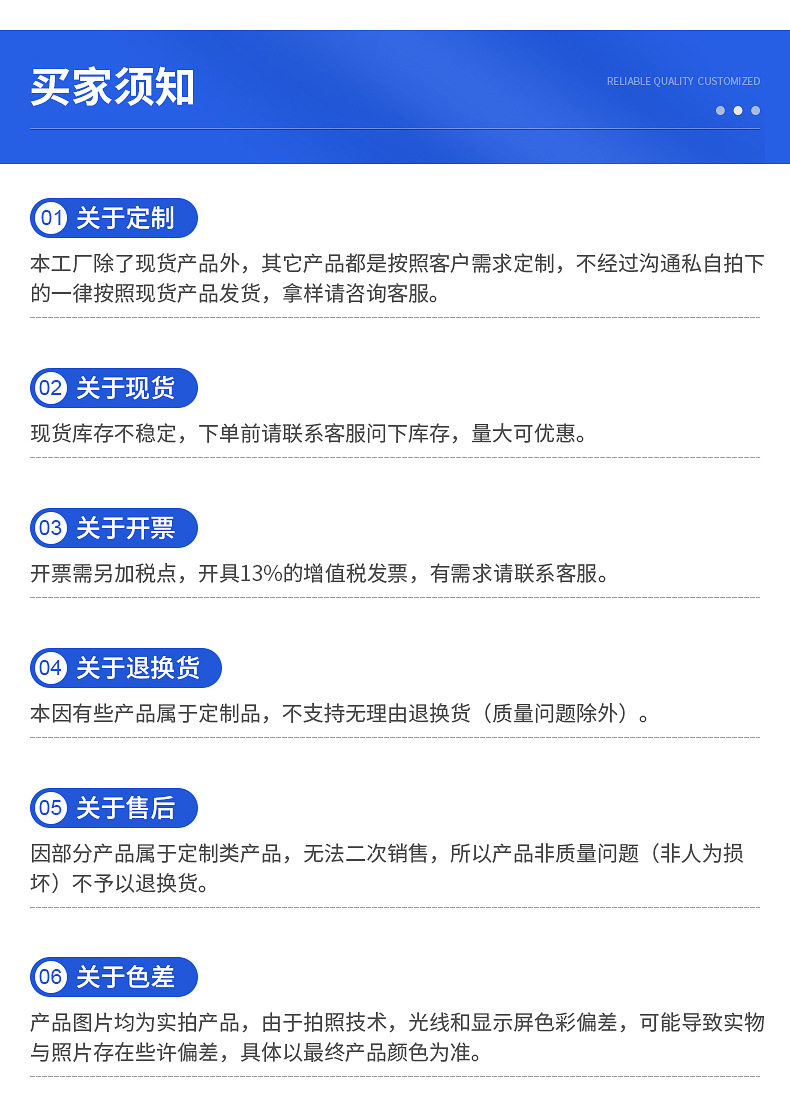 买家须知

RELIABLE QUALITY CUSTOMIZED

01 关于定制

本工厂除了现货产品外，其它产品都是按照客户需求定制，不经过沟通私自拍下的一律按照现货产品发货，拿样请咨询客服。

02 关于现货

现货库存不稳定，下单前请联系客服问下库存，量大可优惠。

03 关于开票

开票需另加税点，开具13%的增值税发票，有需求请联系客服。

04 关于退换货

本因有些产品属于定制品，不支持无理由退换货（质量问题除外）。

05 关于售后

因部分产品属于定制类产品，无法二次销售，所以产品非质量问题（非人为损坏）不予以退换货。

06 关于色差

产品图片均为实拍产品，由于拍照技术，光线和显示屏色彩偏差，可能导致实物与照片存在些许偏差，具体以最终产品颜色为准。