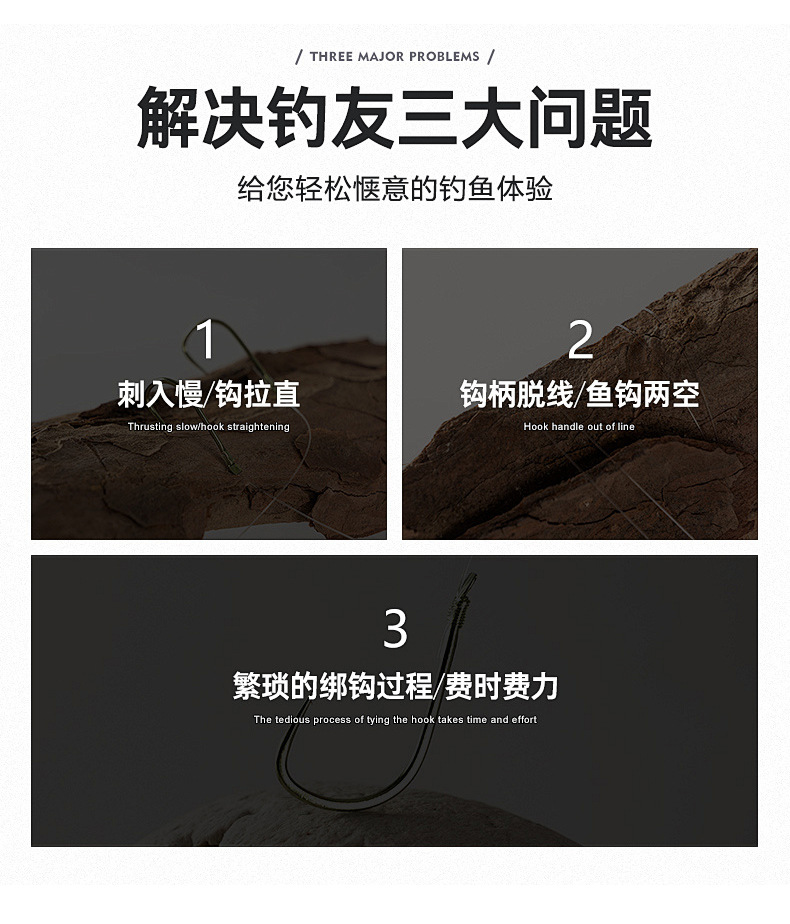 / THREE MAJOR PROBLEMS /

解决钓友三大问题

给您轻松惬意的钓鱼体验

1

刺入慢/钩拉直

Thrusting slow/hook straightening

2

钩柄脱线/鱼钩两空

Hook handle out of line

3

繁琐的绑钩过程/费时费力

The tedious process of tying the hook takes time and effort