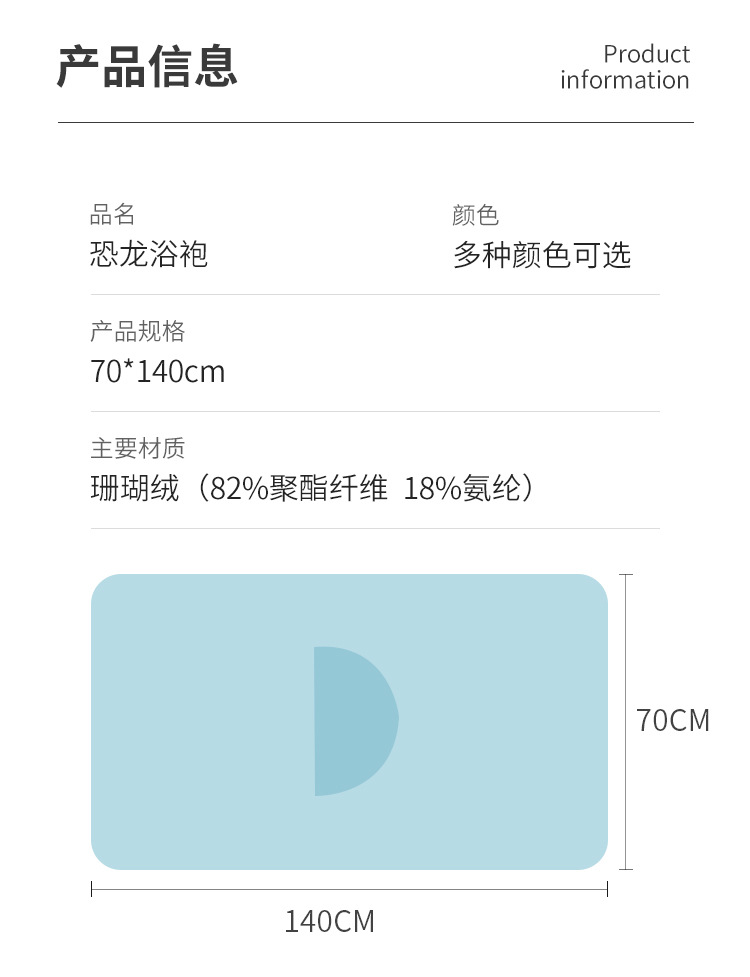 产品信息

Product
information

品名
恐龙浴袍

颜色
多种颜色可选

产品规格
70*140cm

主要材质
珊瑚绒（82%聚酯纤维 18%氨纶）

70CM

140CM