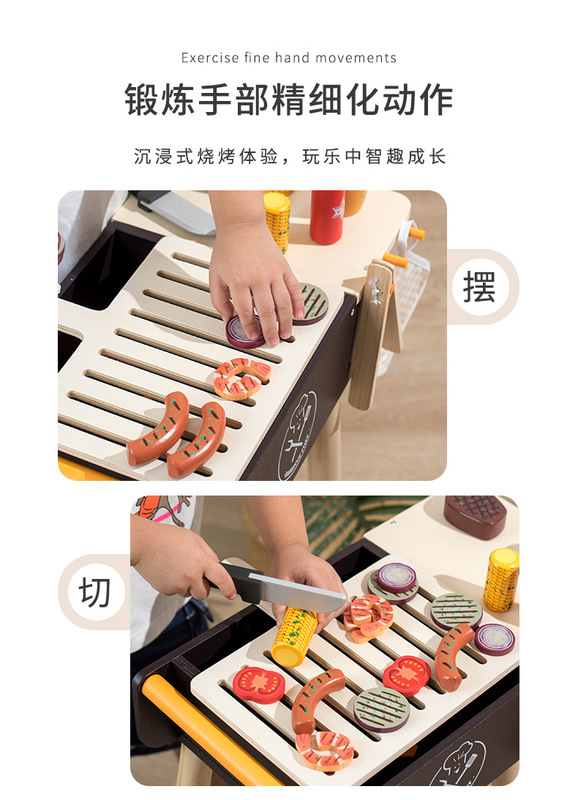 Exercise fine hand movements

锻炼手部精细化动作

沉浸式烧烤体验，玩乐中智趣成长

摆

切