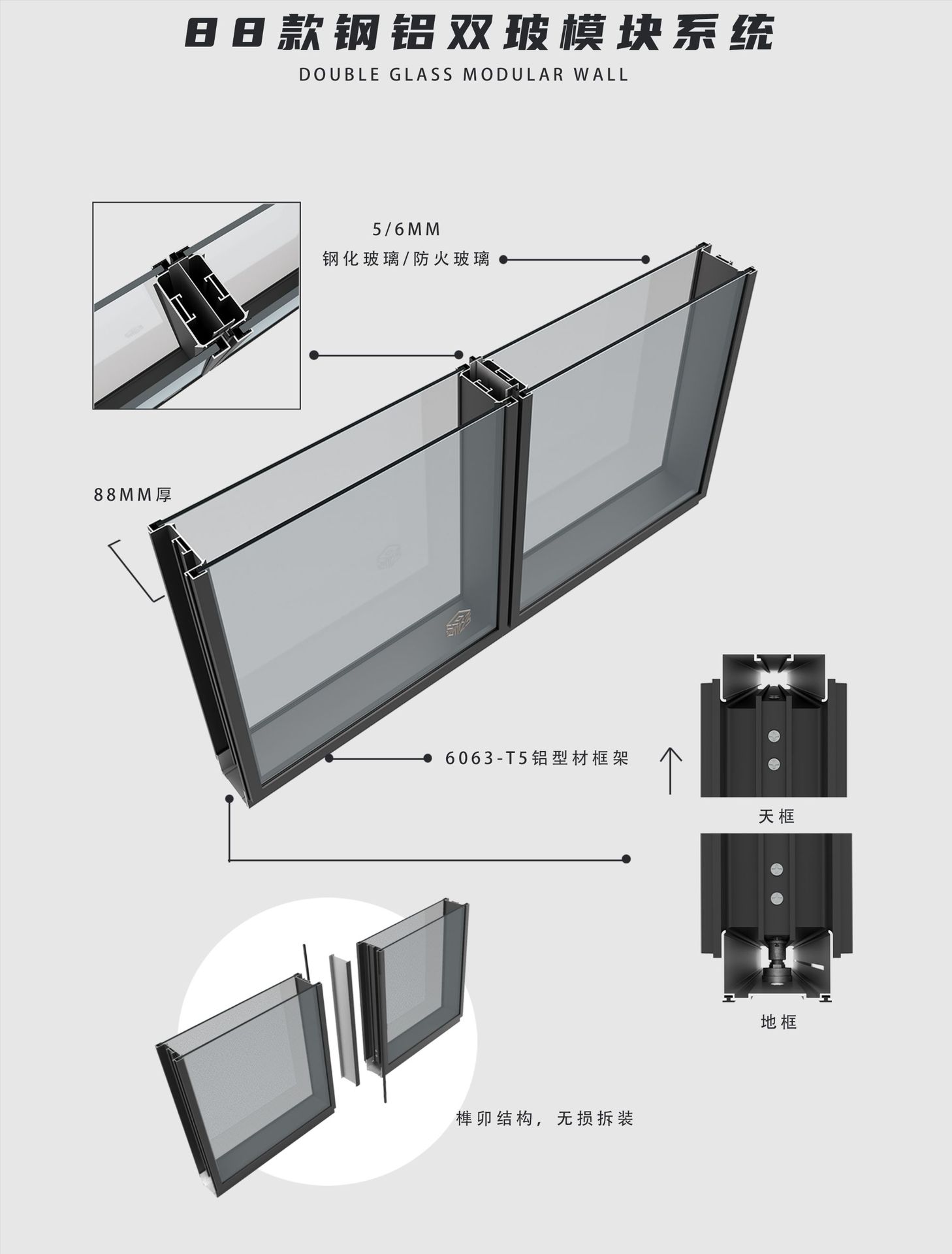 88款钢铝双玻模块系统
DOUBLE GLASS MODULAR WALL

5/6MM
钢化玻璃/防火玻璃

88MM厚

6063-T5铝型材框架

天框

地框

榫卯结构，无损拆装