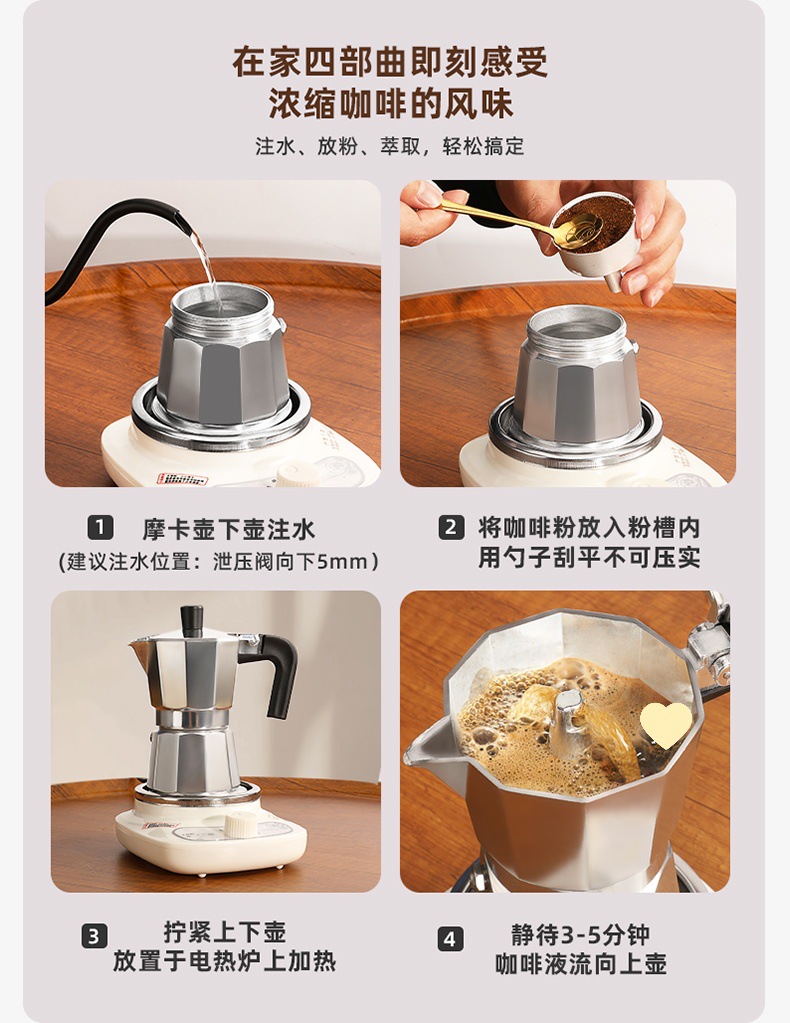 在家四部曲即刻感受
浓缩咖啡的风味

注水、放粉、萃取，轻松搞定

1 摩卡壶下壶注水
(建议注水位置：泄压阀向下5mm)

2 将咖啡粉放入粉槽内
用勺子刮平不可压实

3 拧紧上下壶
放置于电热炉上加热

4 静待3-5分钟
咖啡液流向上壶