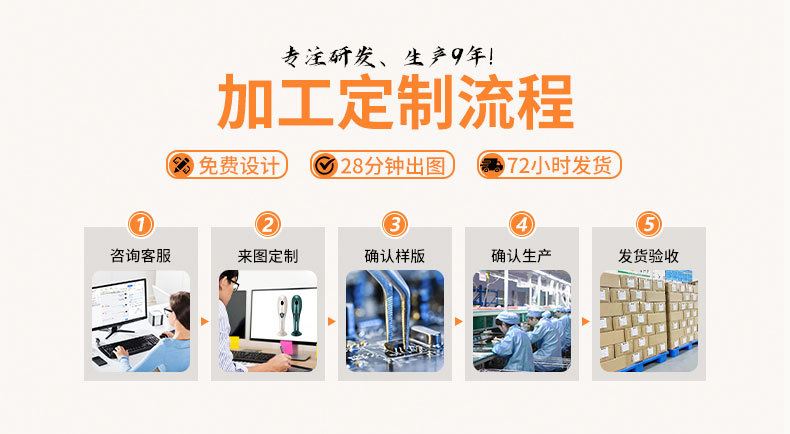 专注研发、生产9年!

加工定制流程

免费设计 28分钟出图 72小时发货

1 咨询客服

2 来图定制

3 确认样版

4 确认生产

5 发货验收