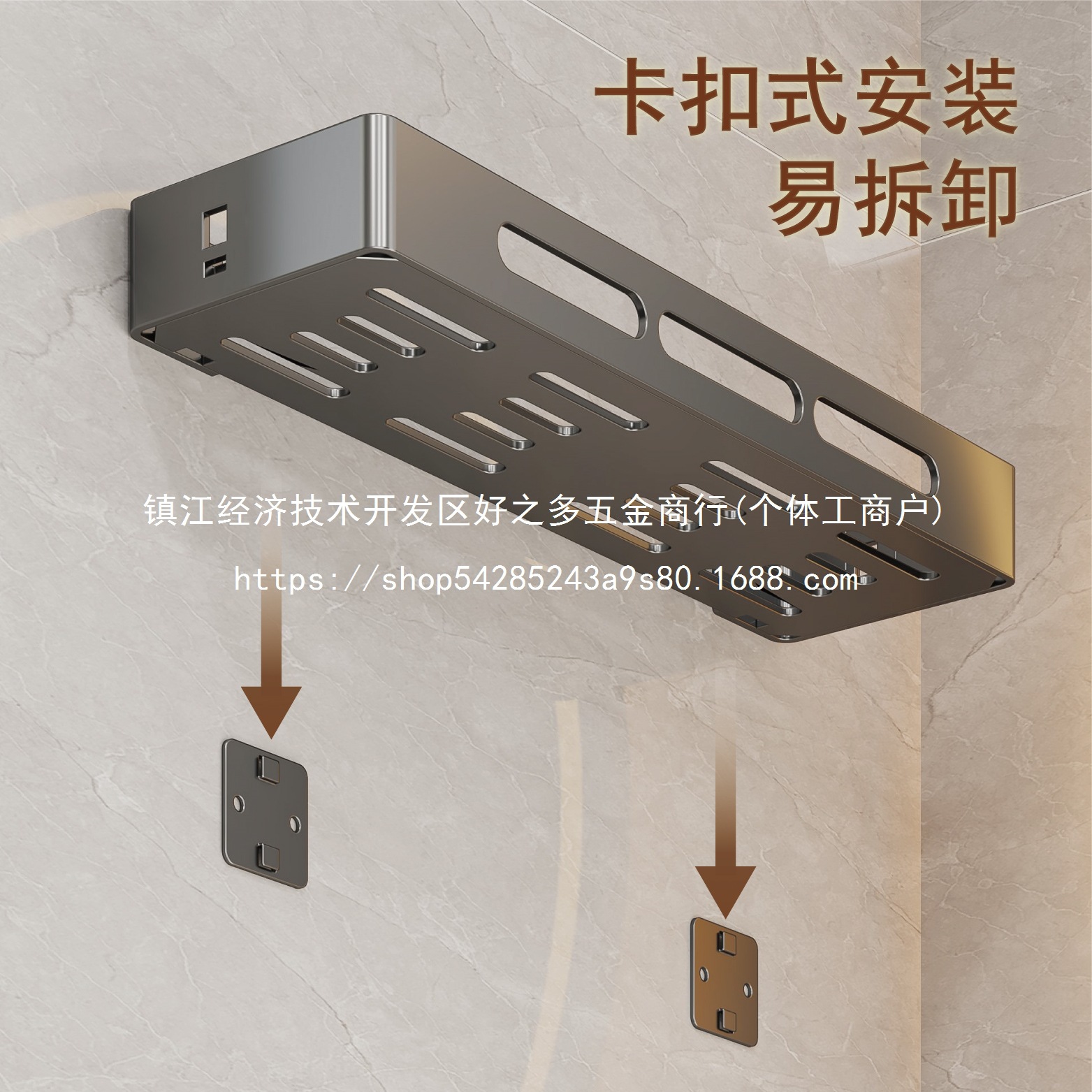 卡扣式安装
易拆卸

镇江经济技术开发区好之多五金商行(个体工商户)

https://shop54285243a9s80.1688.com