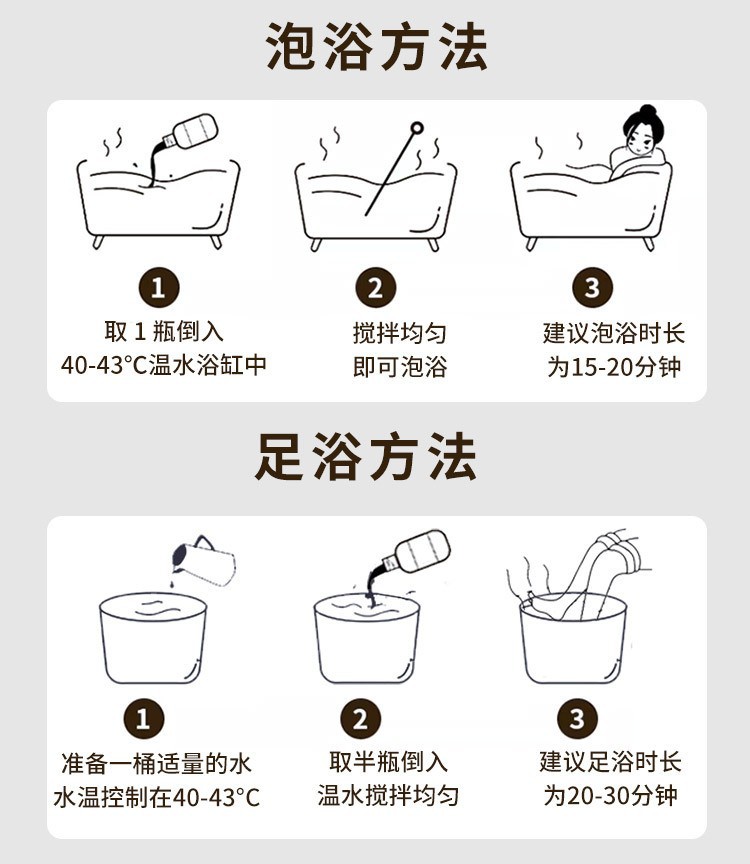 泡浴方法

1
取 1 瓶倒入
40-43°C温水浴缸中

2
搅拌均匀
即可泡浴

3
建议泡浴时长
为15-20分钟

足浴方法

1
准备一桶适量的水
水温控制在40-43°C

2
取半瓶倒入
温水搅拌均匀

3
建议足浴时长
为20-30分钟