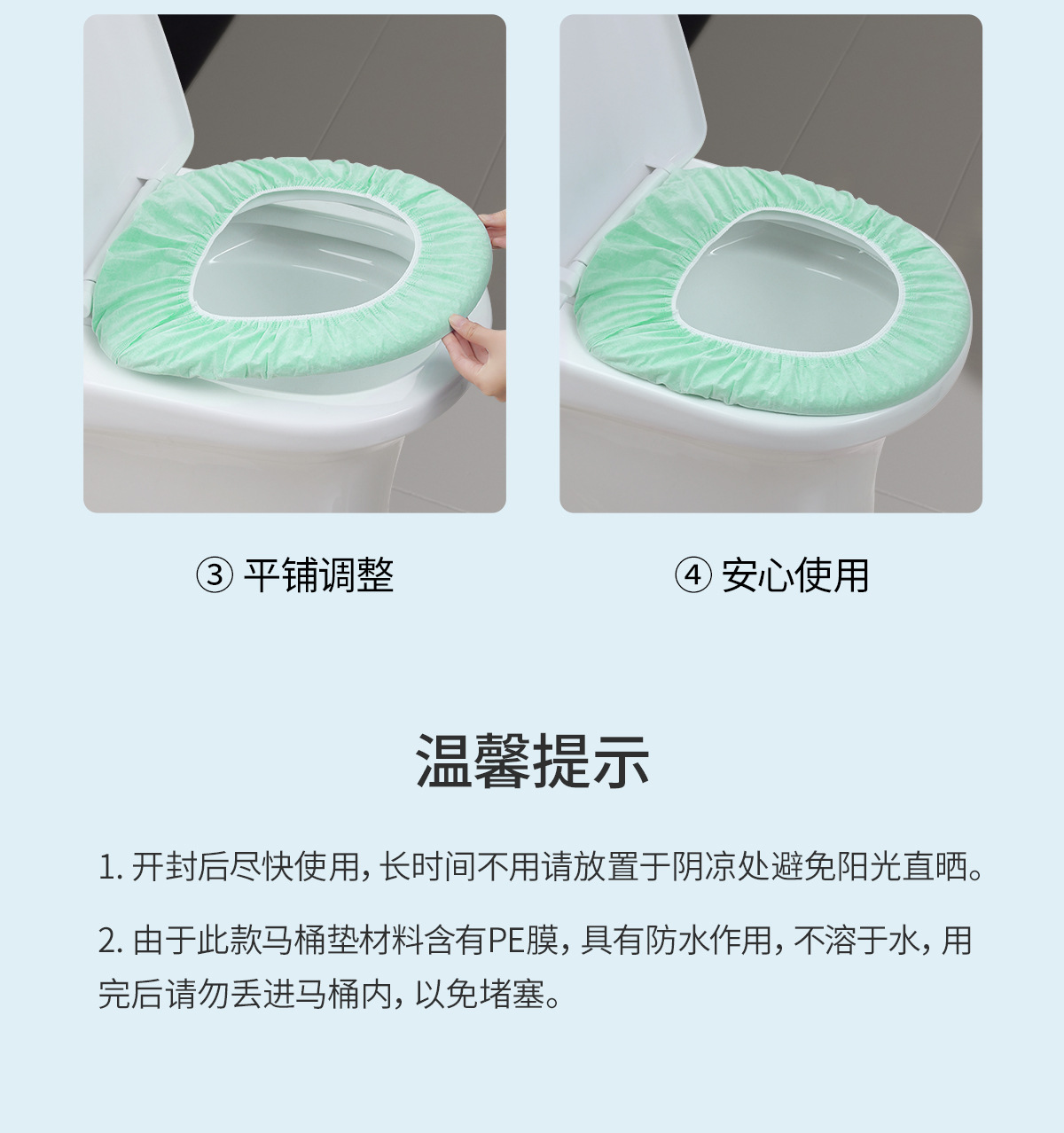 ③ 平铺调整

④ 安心使用

温馨提示

1. 开封后尽快使用，长时间不用请放置于阴凉处避免阳光直晒。

2. 由于此款马桶垫材料含有PE膜，具有防水作用，不溶于水，用完后请勿丢进马桶内，以免堵塞。