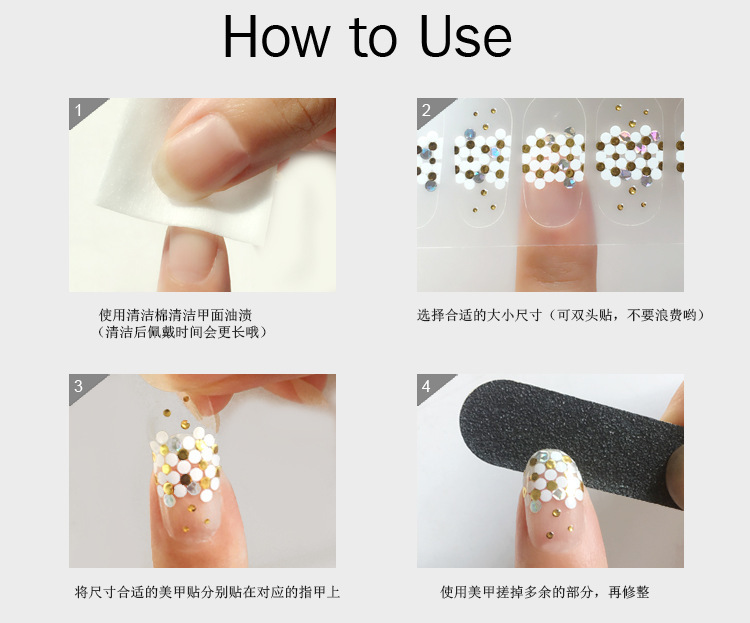 How to Use

1

使用清洁棉清洁甲面油渍
（清洁后佩戴时间会更长哦）

2

选择合适的大小尺寸（可双头贴，不要浪费哟）

3

将尺寸合适的美甲贴分别贴在对应的指甲上

4

使用美甲搓掉多余的部分，再修整