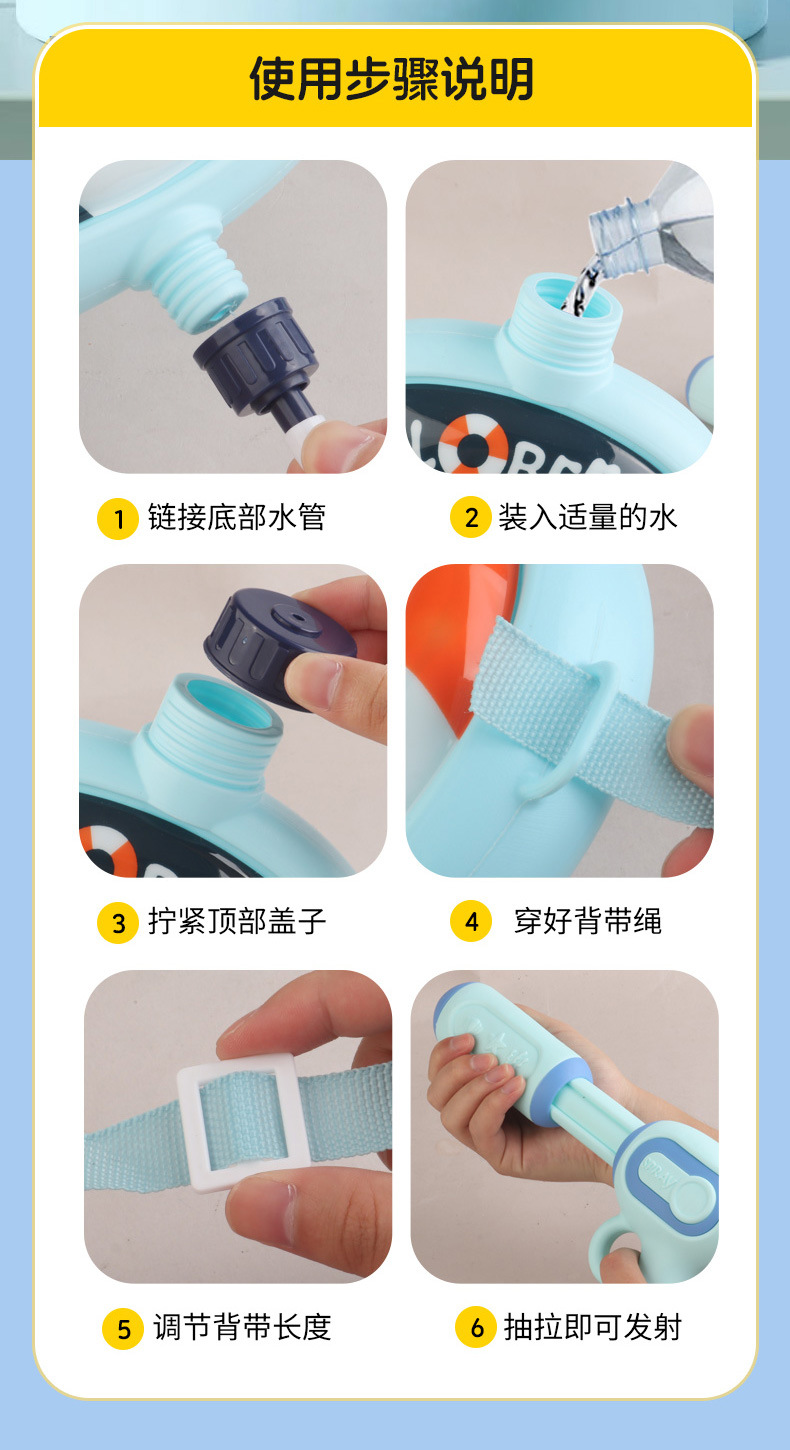 使用步骤说明

1 链接底部水管

2 装入适量的水

3 拧紧顶部盖子

4 穿好背带绳

5 调节背带长度

6 抽拉即可发射