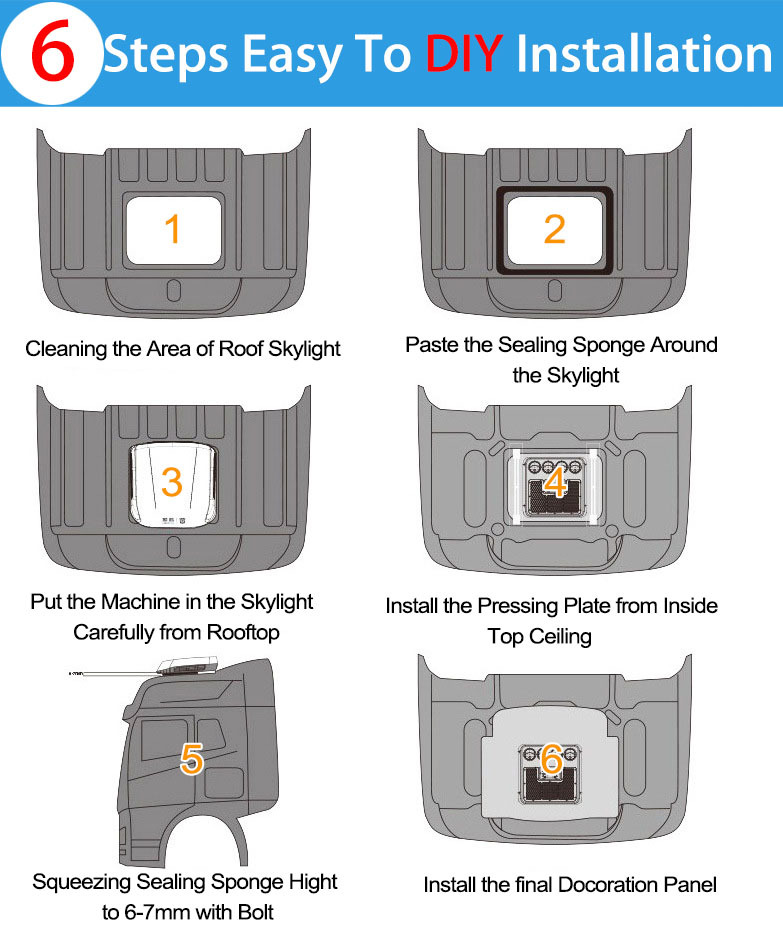 6 Steps Easy To DIY Installation

1

Cleaning the Area of Roof Skylight

2

Paste the Sealing Sponge Around the Skylight

3

Put the Machine in the Skylight Carefully from Rooftop

4

Install the Pressing Plate from Inside Top Ceiling

5

Squeezing Sealing Sponge Hight to 6-7mm with Bolt

6

Install the final Docoration Panel