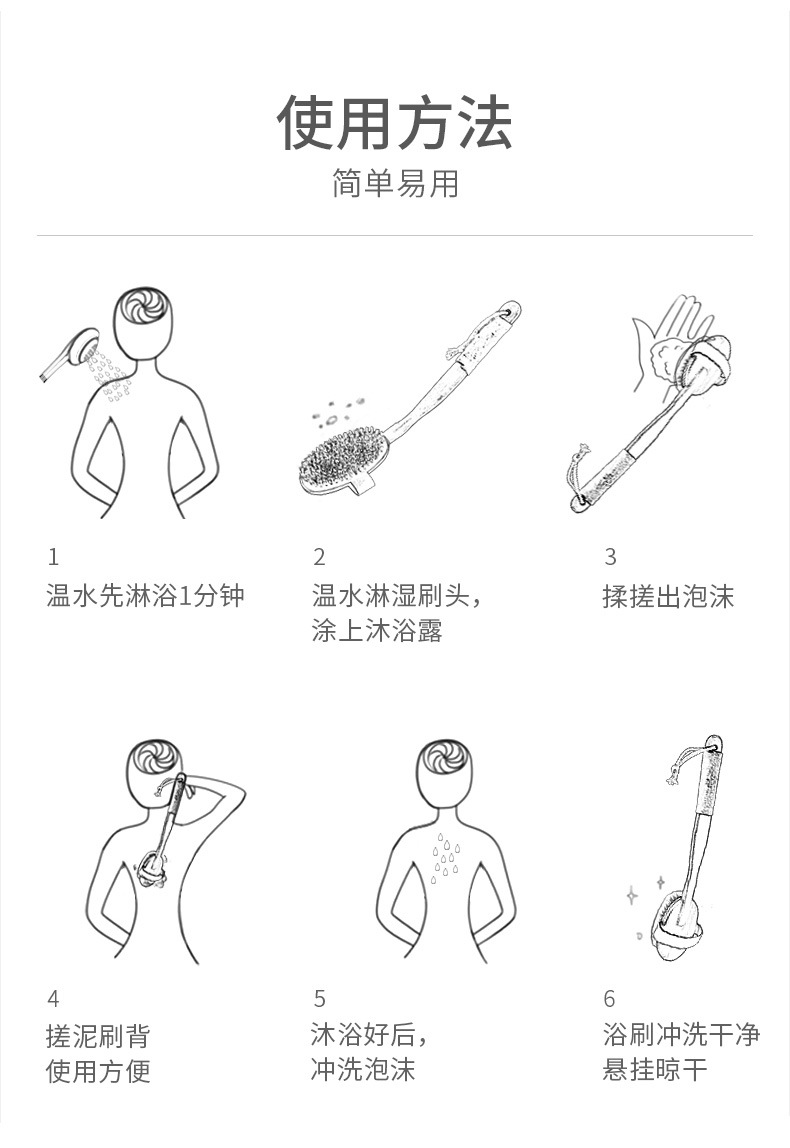 使用方法
简单易用

1
温水先淋浴1分钟

2
温水淋湿刷头，
涂上沐浴露

3
揉搓出泡沫

4
搓泥刷背
使用方便

5
沐浴好后，
冲洗泡沫

6
浴刷冲洗干净
悬挂晾干