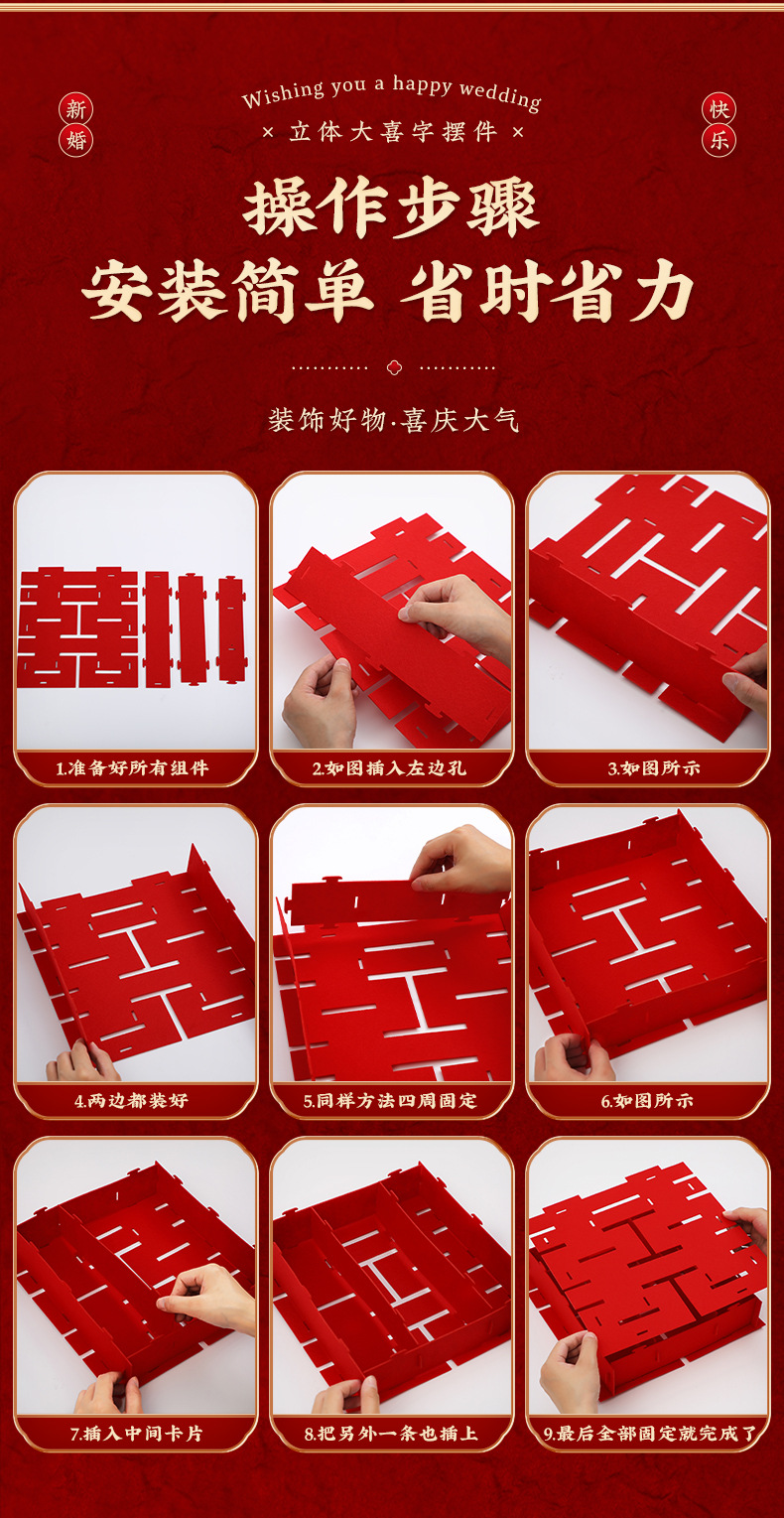 新婚

Wishing you a happy wedding

× 立体大喜字摆件 ×

快乐

操作步骤

安装简单 省时省力

装饰好物·喜庆大气

1.准备好所有组件

2.如图插入左边孔

3.如图所示

4.两边都装好

5.同样方法四周固定

6.如图所示

7.插入中间卡片

8.把另外一条也插上

9.最后全部固定就完成了