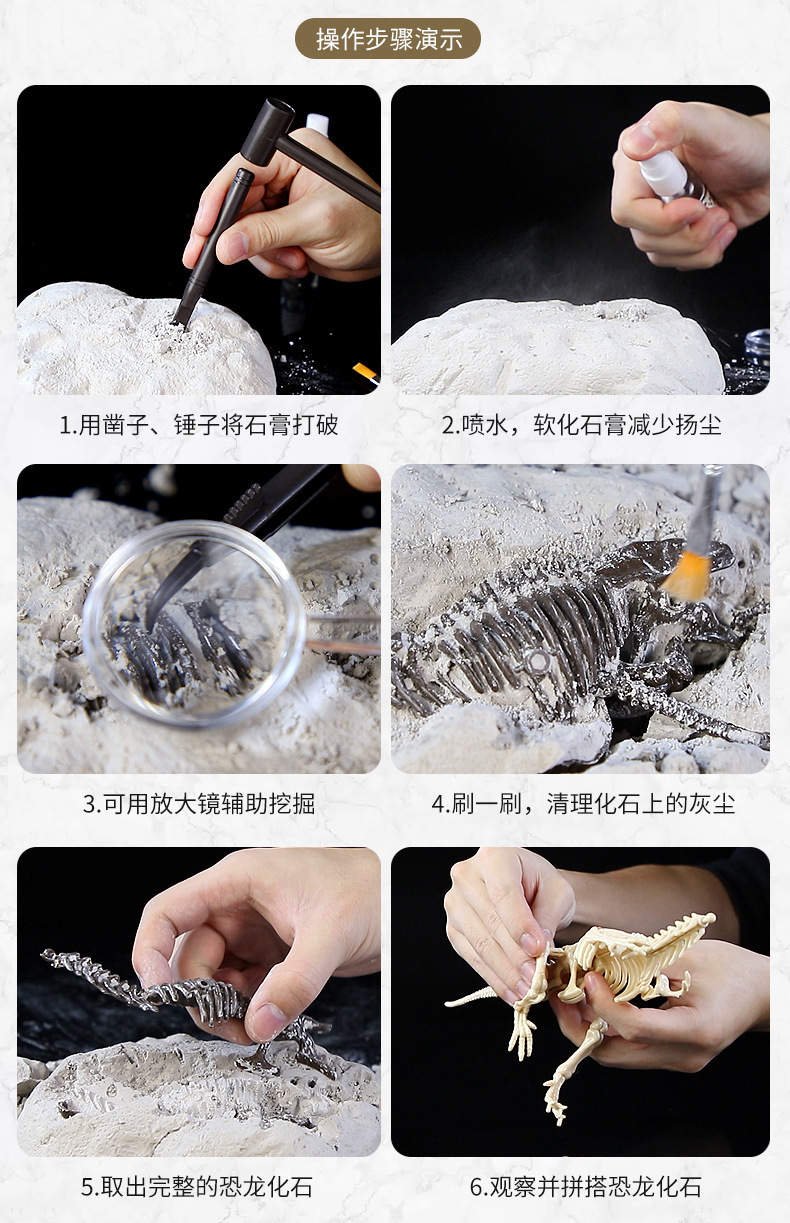 操作步骤演示

1.用凿子、锤子将石膏打破

2.喷水，软化石膏减少扬尘

3.可用放大镜辅助挖掘

4.刷一刷，清理化石上的灰尘

5.取出完整的恐龙化石

6.观察并拼搭恐龙化石