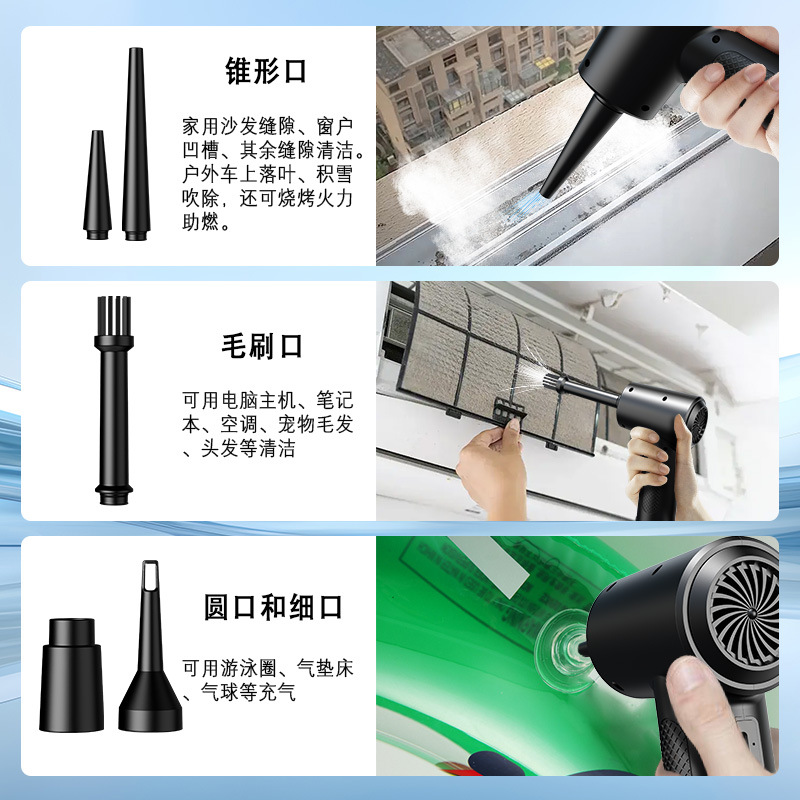 锥形口

家用沙发缝隙、窗户凹槽、其余缝隙清洁。户外车上落叶、积雪吹除，还可烧烤火力助燃。

毛刷口

可用电脑主机、笔记本、空调、宠物毛发、头发等清洁

圆口和细口

可用游泳圈、气垫床、气球等充气