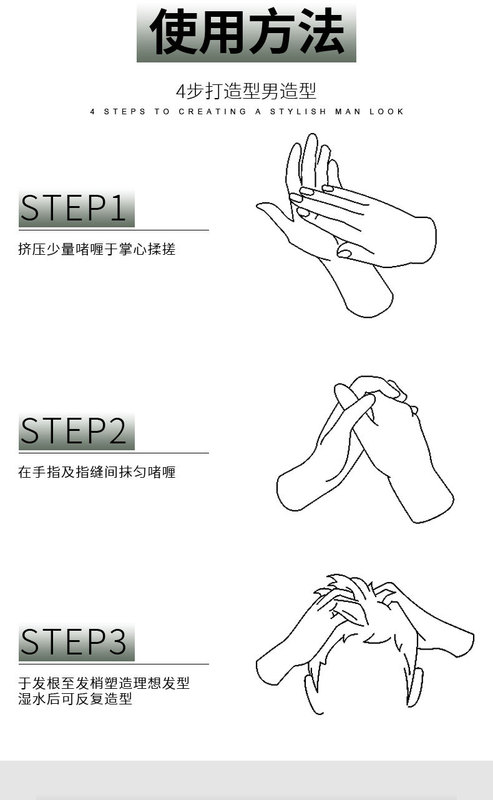 使用方法

4步打造型男造型
4 STEPS TO CREATING A STYLISH MAN LOOK

STEP1
挤压少量啫喱于掌心揉搓

STEP2
在手指及指缝间抹匀啫喱

STEP3
于发根至发梢塑造理想发型
湿水后可反复造型