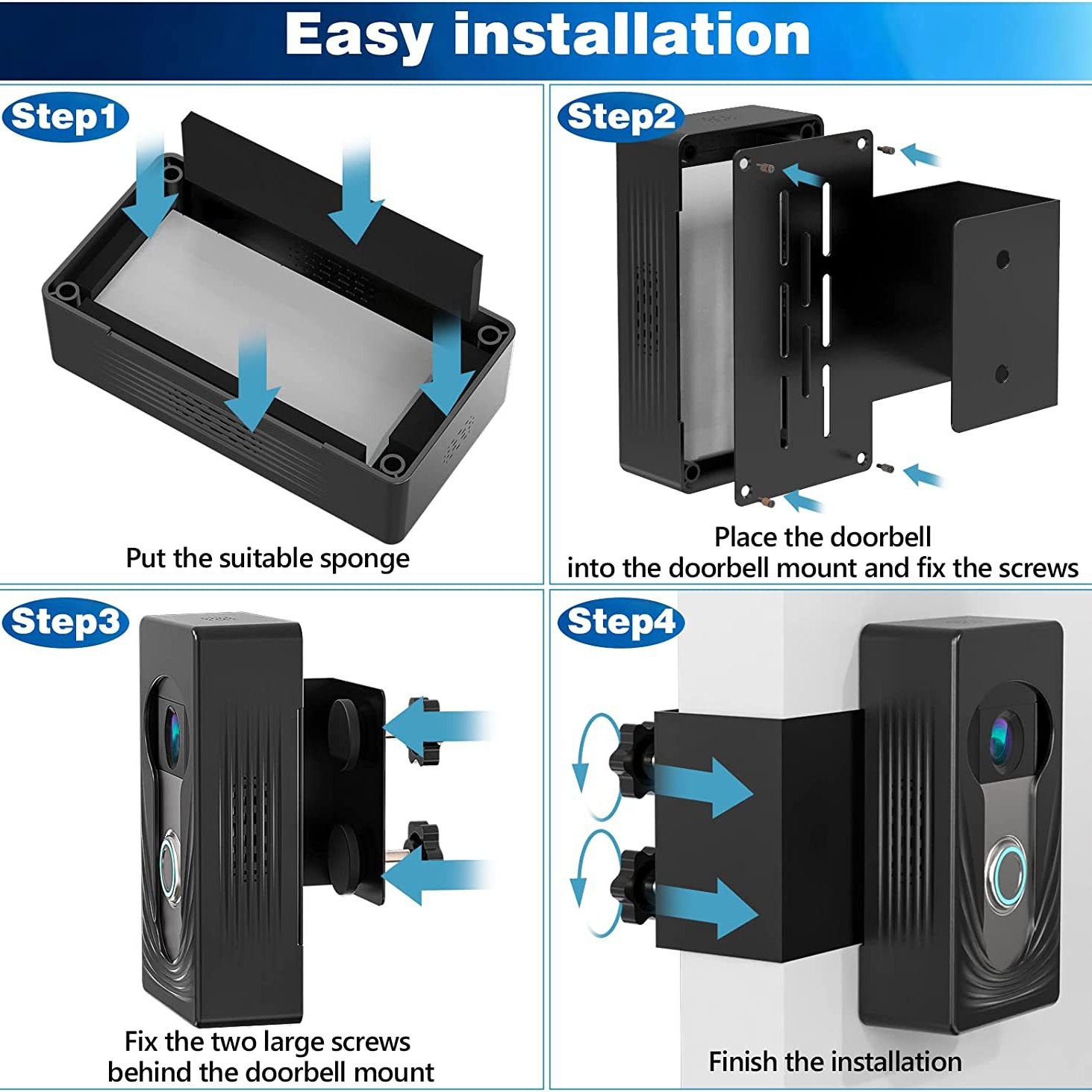 Easy installation

Step1

Put the suitable sponge

Step2

Place the doorbell into the doorbell mount and fix the screws

Step3

Fix the two large screws behind the doorbell mount

Step4

Finish the installation