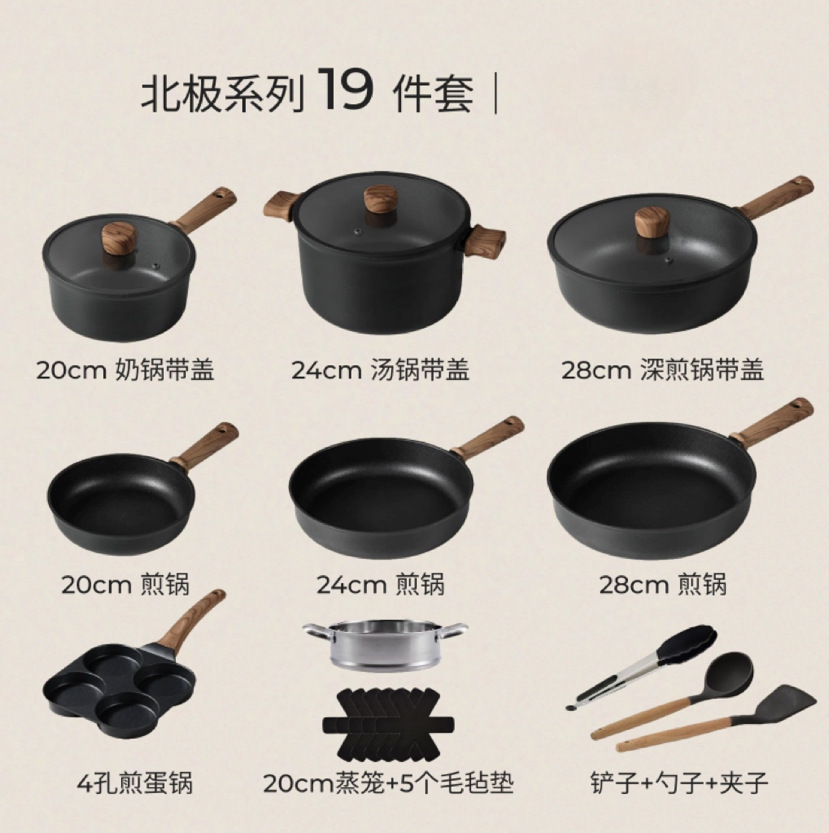 北极系列 19 件套 |

20cm 奶锅带盖

24cm 汤锅带盖

28cm 深煎锅带盖

20cm 煎锅

24cm 煎锅

28cm 煎锅

4孔煎蛋锅

20cm蒸笼+5个毛毡垫

铲子+勺子+夹子