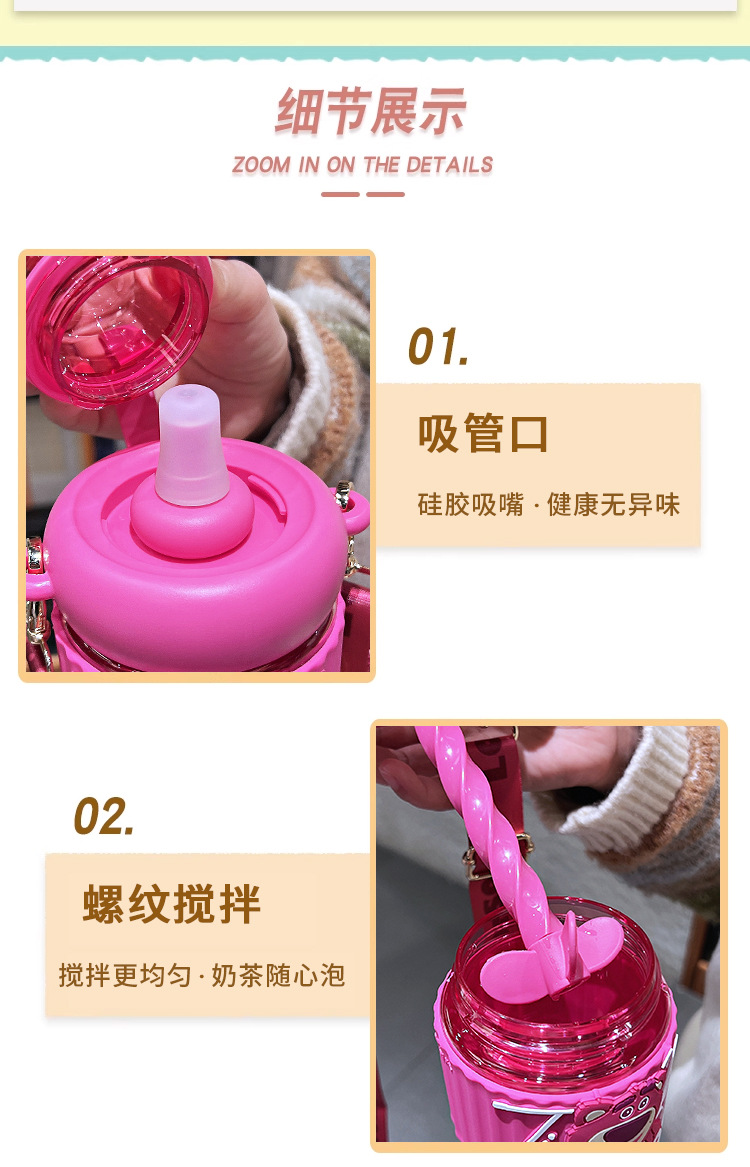 细节展示
ZOOM IN ON THE DETAILS

01.
吸管口
硅胶吸嘴 · 健康无异味

02.
螺纹搅拌
搅拌更均匀 · 奶茶随心泡