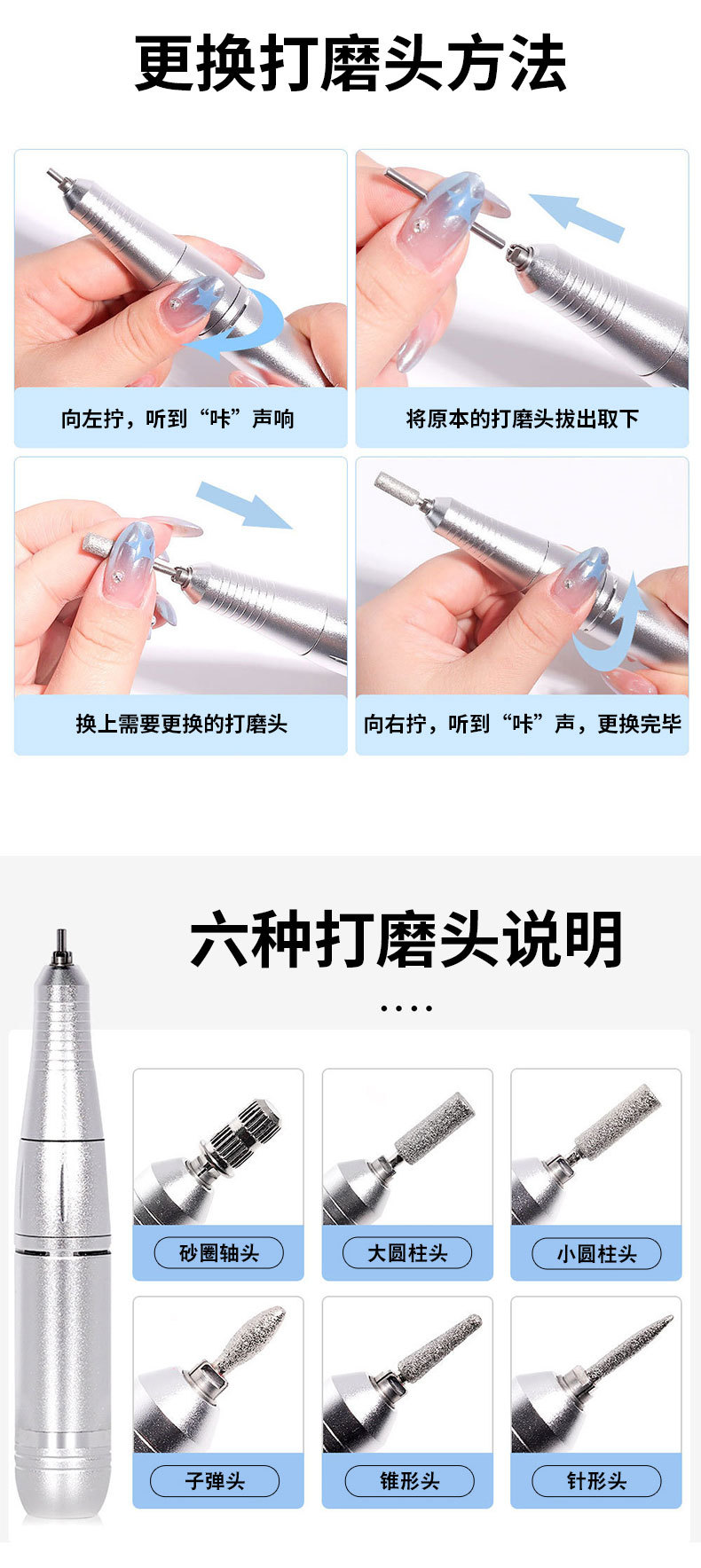 更换打磨头方法

向左拧，听到“咔”声响

将原本的打磨头拔出取下

换上需要更换的打磨头

向右拧，听到“咔”声，更换完毕

六种打磨头说明

....

砂圈轴头

大圆柱头

小圆柱头

子弹头

锥形头

针形头