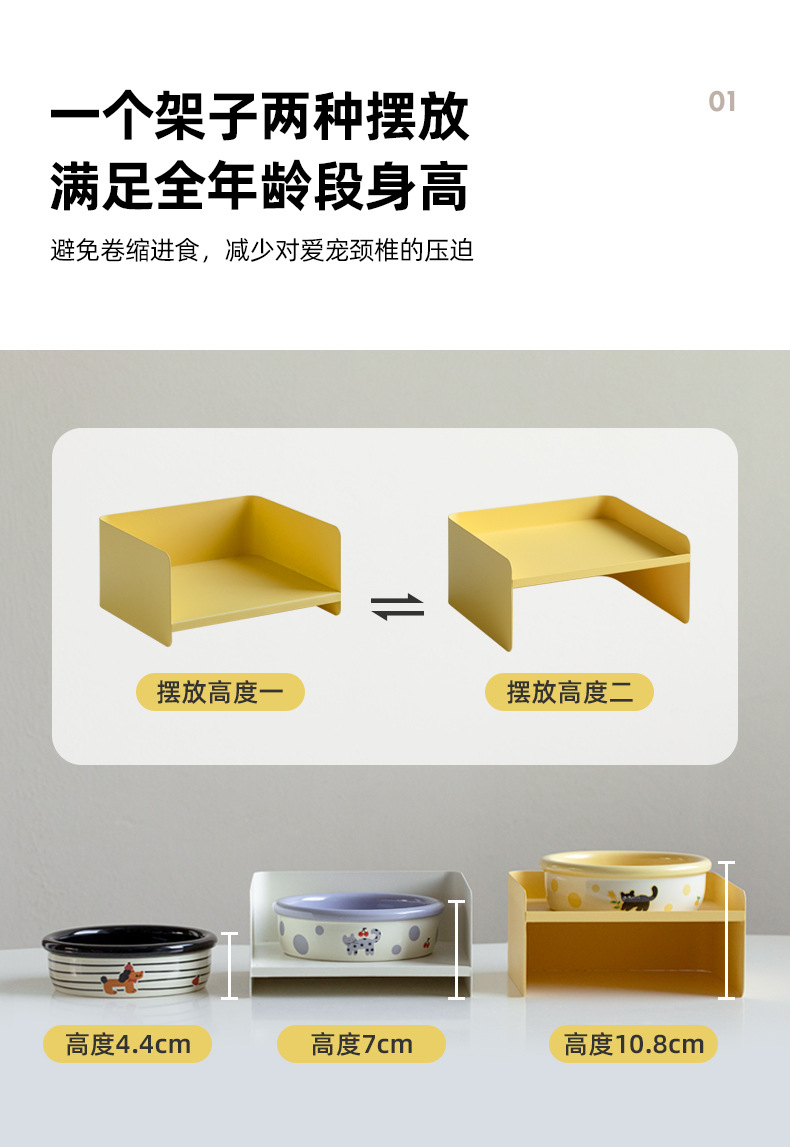 一个架子两种摆放
满足全年龄段身高

01

避免卷缩进食，减少对爱宠颈椎的压迫

摆放高度一

摆放高度二

高度4.4cm

高度7cm

高度10.8cm