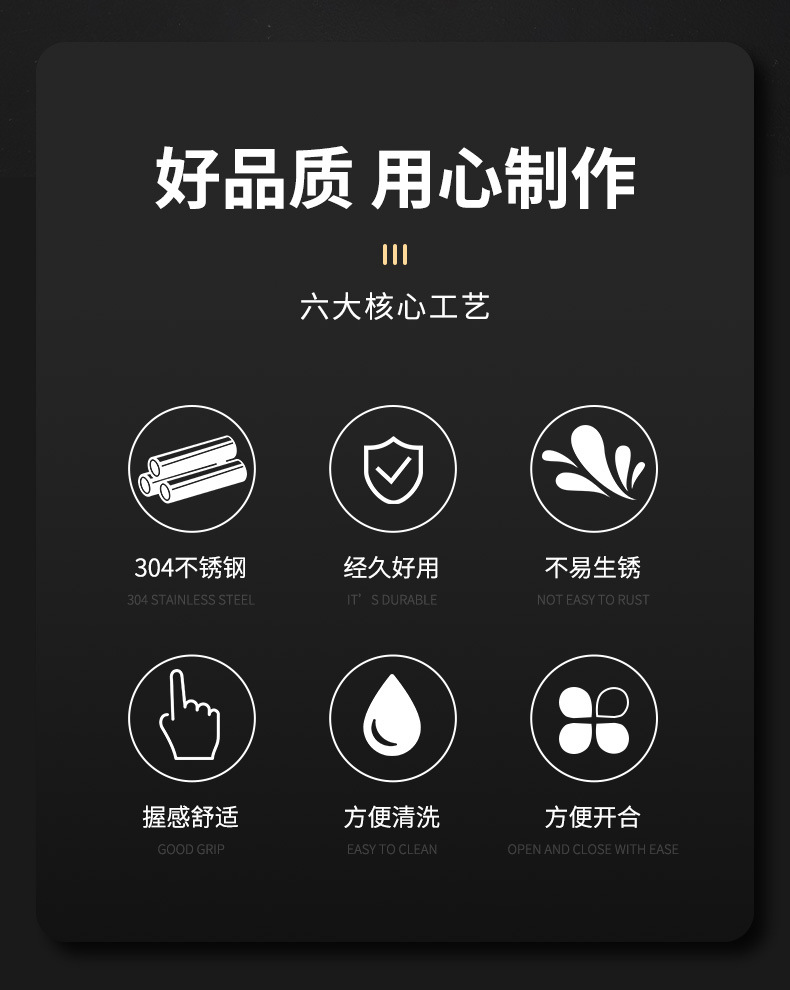 好品质 用心制作

六大核心工艺

304不锈钢
304 STAINLESS STEEL

经久好用
IT'S DURABLE

不易生锈
NOT EASY TO RUST

握感舒适
GOOD GRIP

方便清洗
EASY TO CLEAN

方便开合
OPEN AND CLOSE WITH EASE