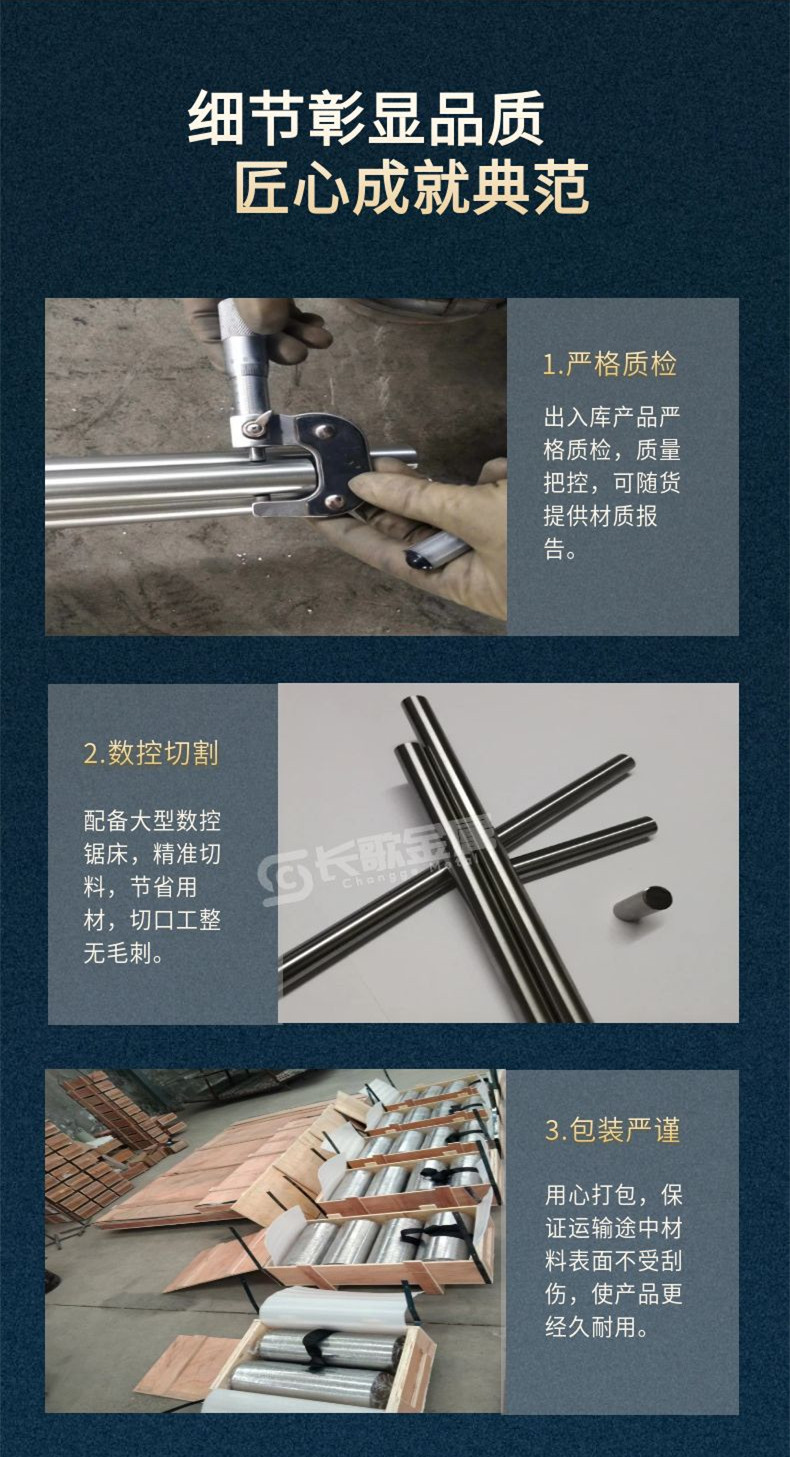 细节彰显品质
匠心成就典范

1.严格质检

出入库产品严格质检，质量把控，可随货提供材质报告。

2.数控切割

配备大型数控锯床，精准切料，节省用材，切口工整无毛刺。

长歌金属
Changge Metal

3.包装严谨

用心打包，保证运输途中材料表面不受刮伤，使产品更经久耐用。