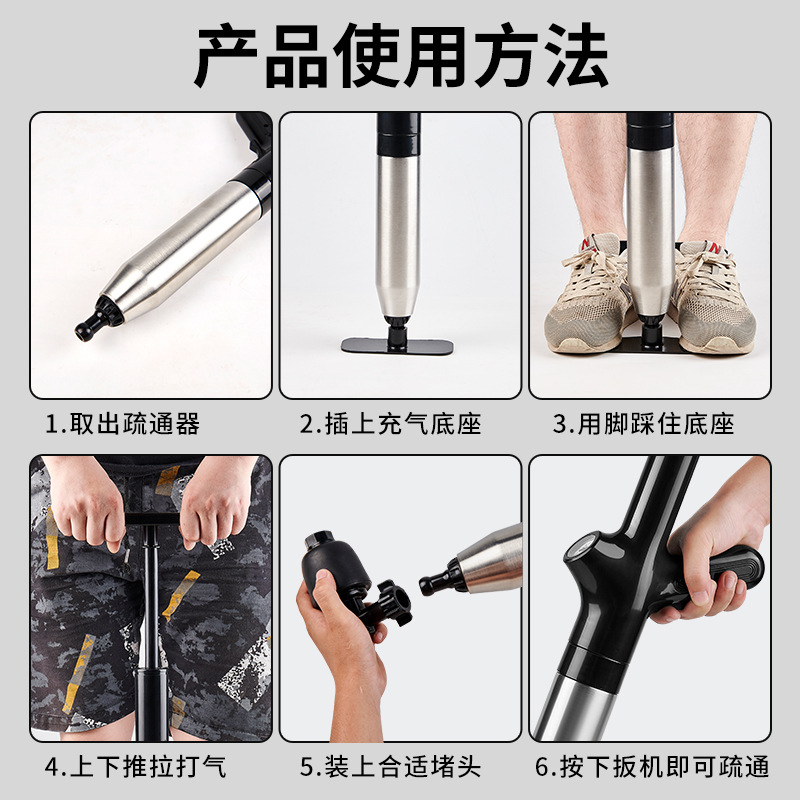 产品使用方法

1.取出疏通器

2.插上充气底座

3.用脚踩住底座

4.上下推拉打气

5.装上合适堵头

6.按下扳机即可疏通