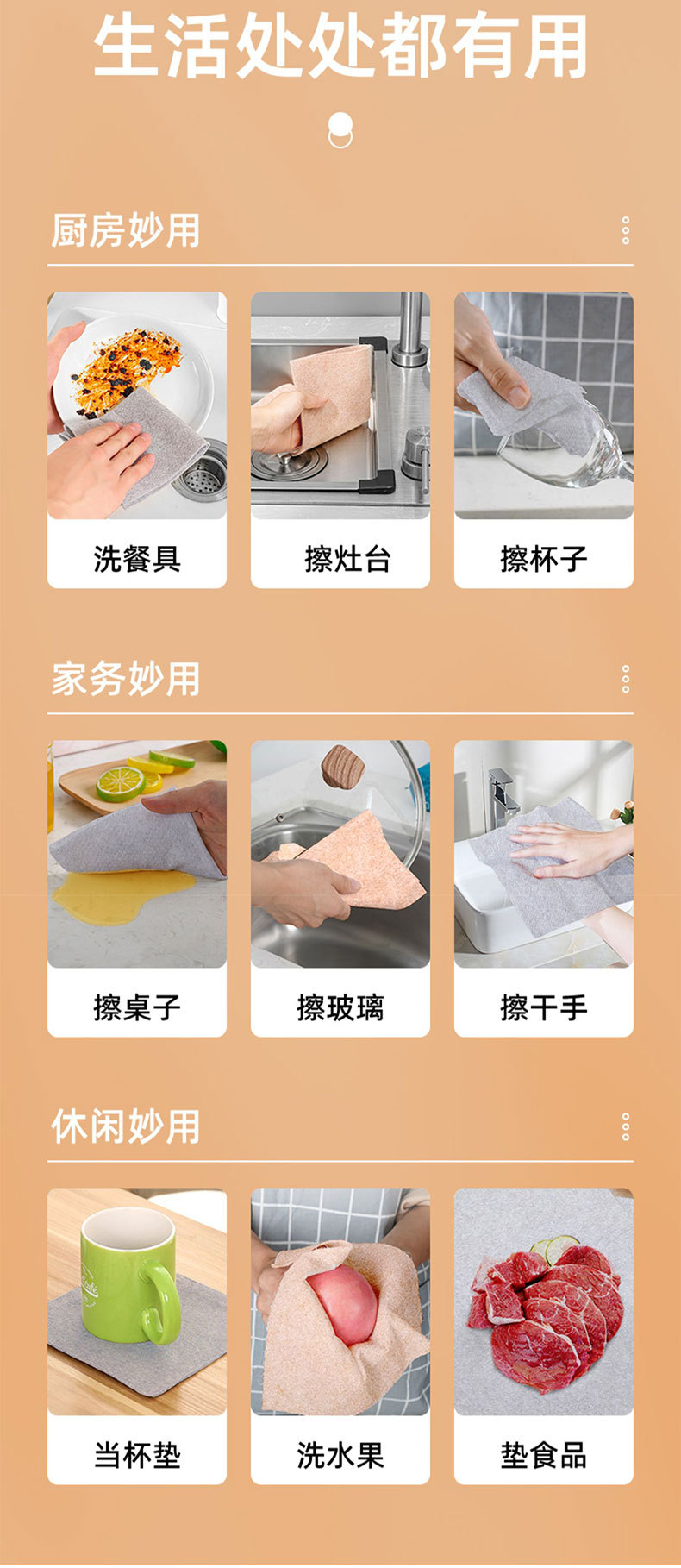 生活处处都有用

厨房妙用

洗餐具

擦灶台

擦杯子

家务妙用

擦桌子

擦玻璃

擦干手

休闲妙用

当杯垫

洗水果

垫食品