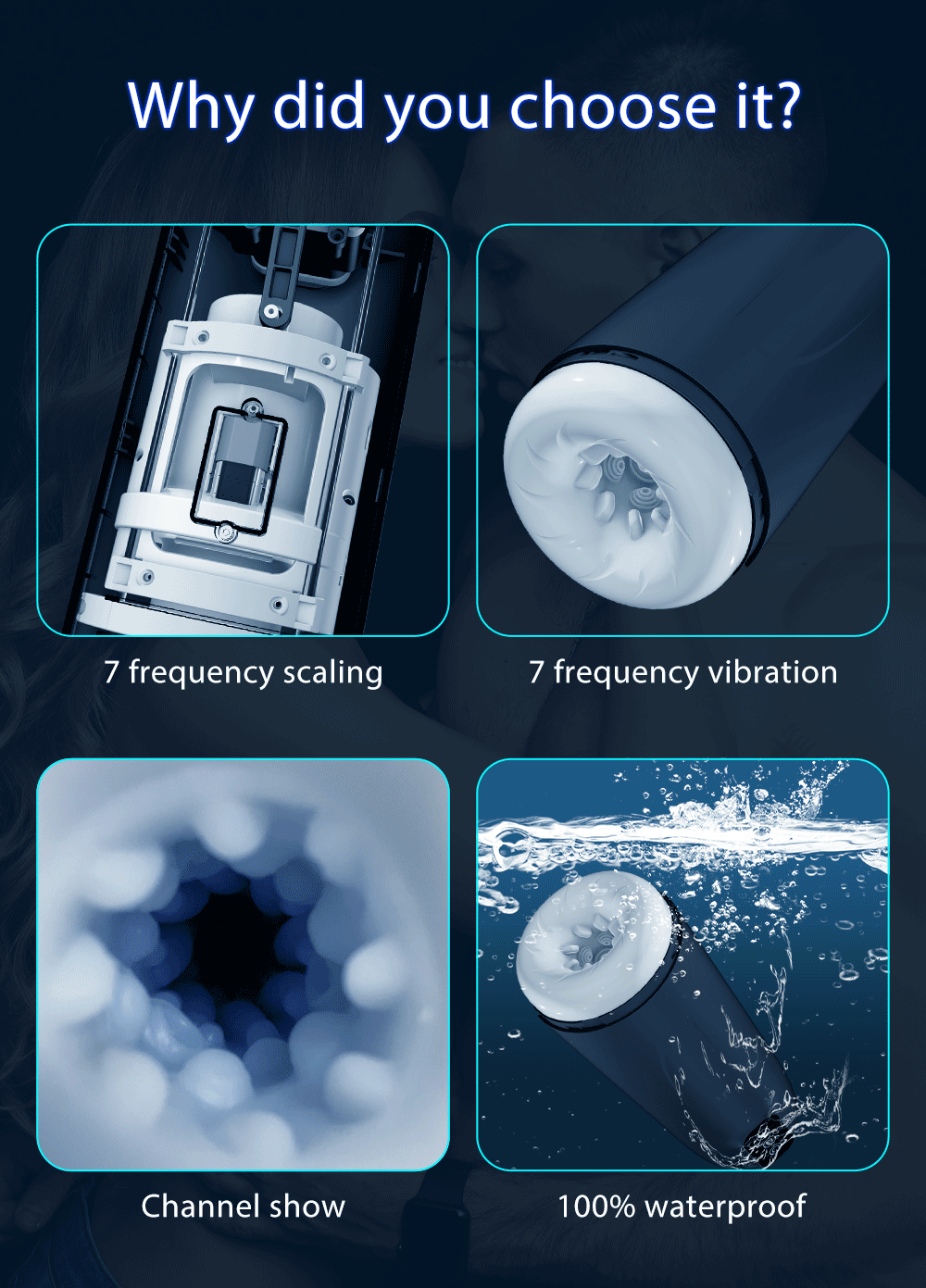 Why did you choose it?

7 frequency scaling

7 frequency vibration

Channel show

100% waterproof