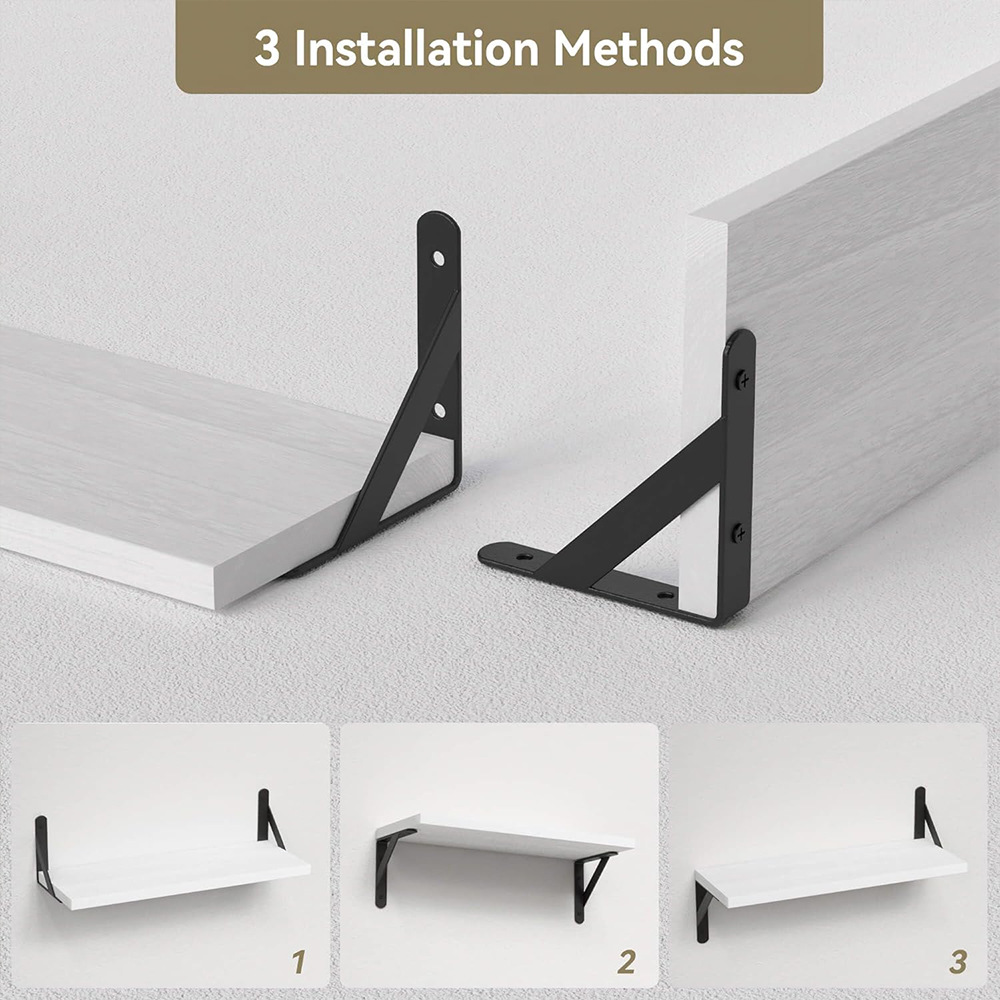 3 Installation Methods

1

2

3