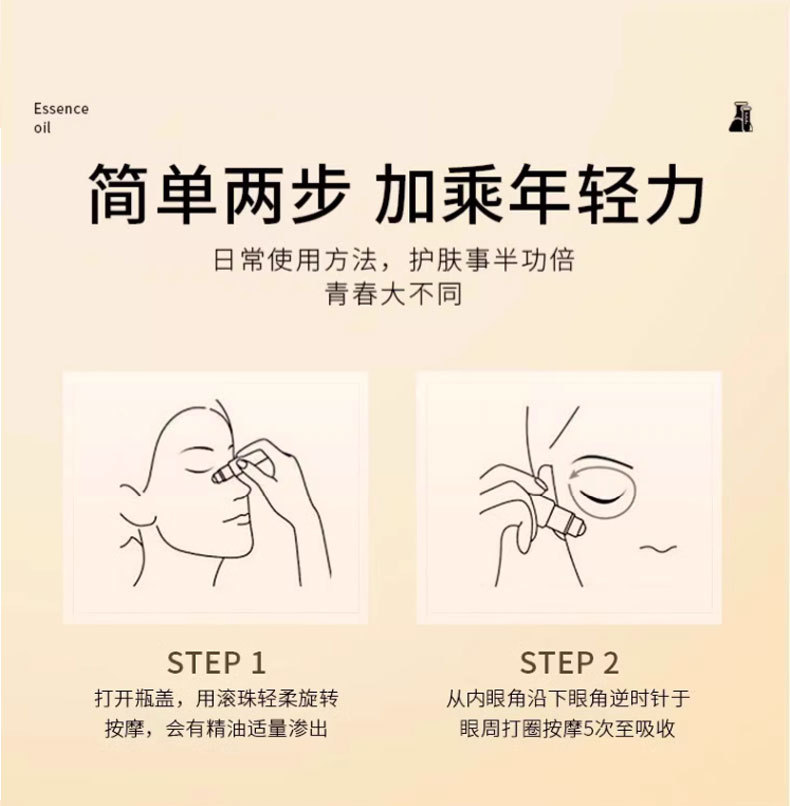 Essence
oil

简单两步 加乘年轻力

日常使用方法，护肤事半功倍
青春大不同

STEP 1
打开瓶盖，用滚珠轻柔旋转按摩，会有精油适量渗出

STEP 2
从内眼角沿下眼角逆时针于眼周打圈按摩5次至吸收