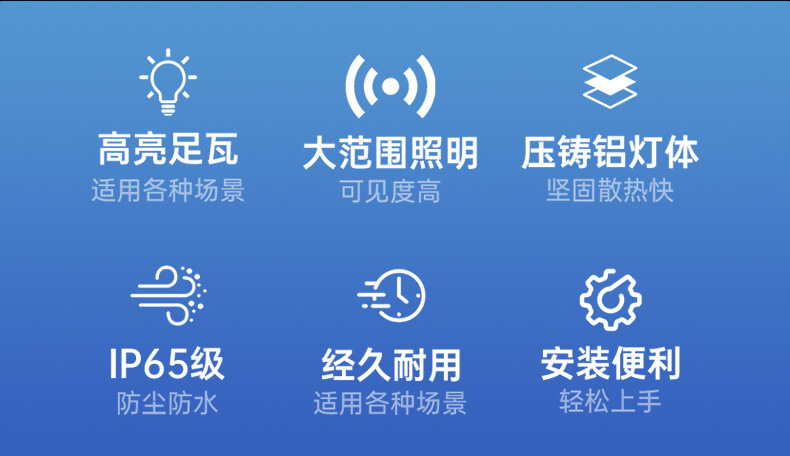 高亮足瓦
适用各种场景

大范围照明
可见度高

压铸铝灯体
坚固散热快

IP65级
防尘防水

经久耐用
适用各种场景

安装便利
轻松上手