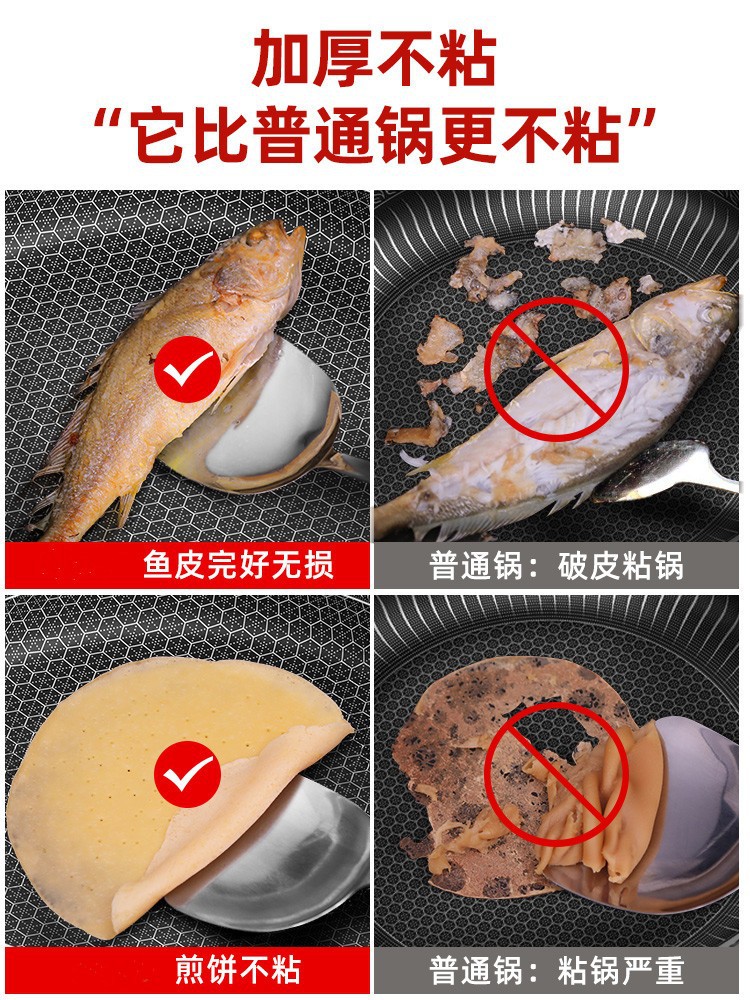 加厚不粘
“它比普通锅更不粘”

鱼皮完好无损

普通锅：破皮粘锅

煎饼不粘

普通锅：粘锅严重