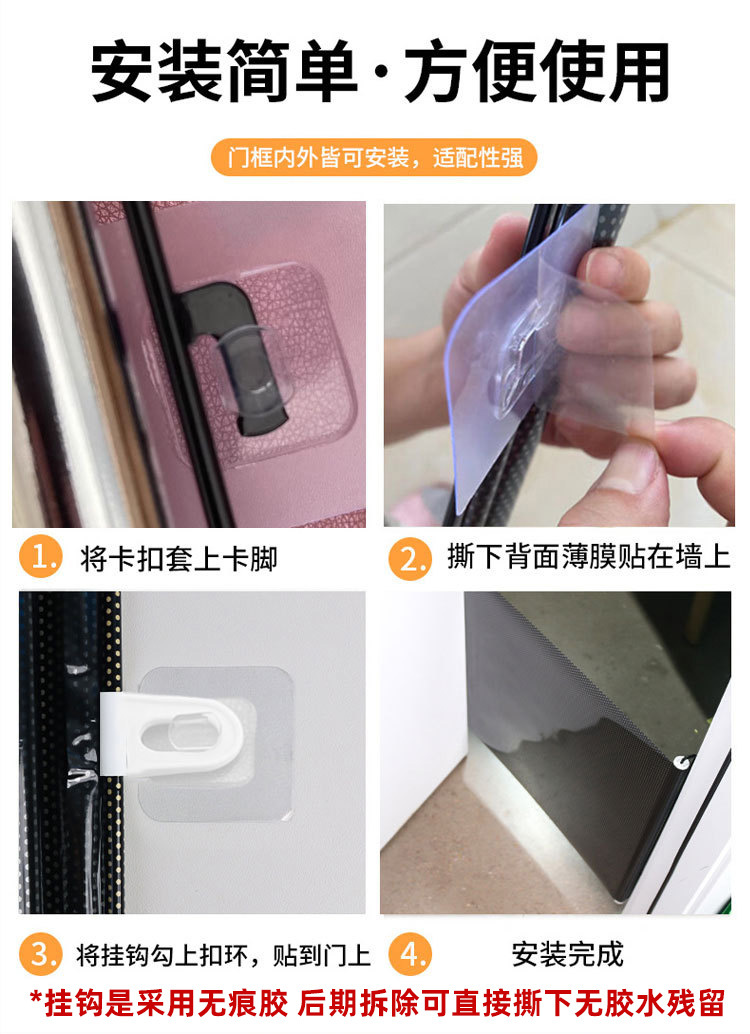 安装简单·方便使用

门框内外皆可安装，适配性强

1. 将卡扣套上卡脚

2. 撕下背面薄膜贴在墙上

3. 将挂钩勾上扣环，贴到门上

4. 安装完成

*挂钩是采用无痕胶 后期拆除可直接撕下无胶水残留