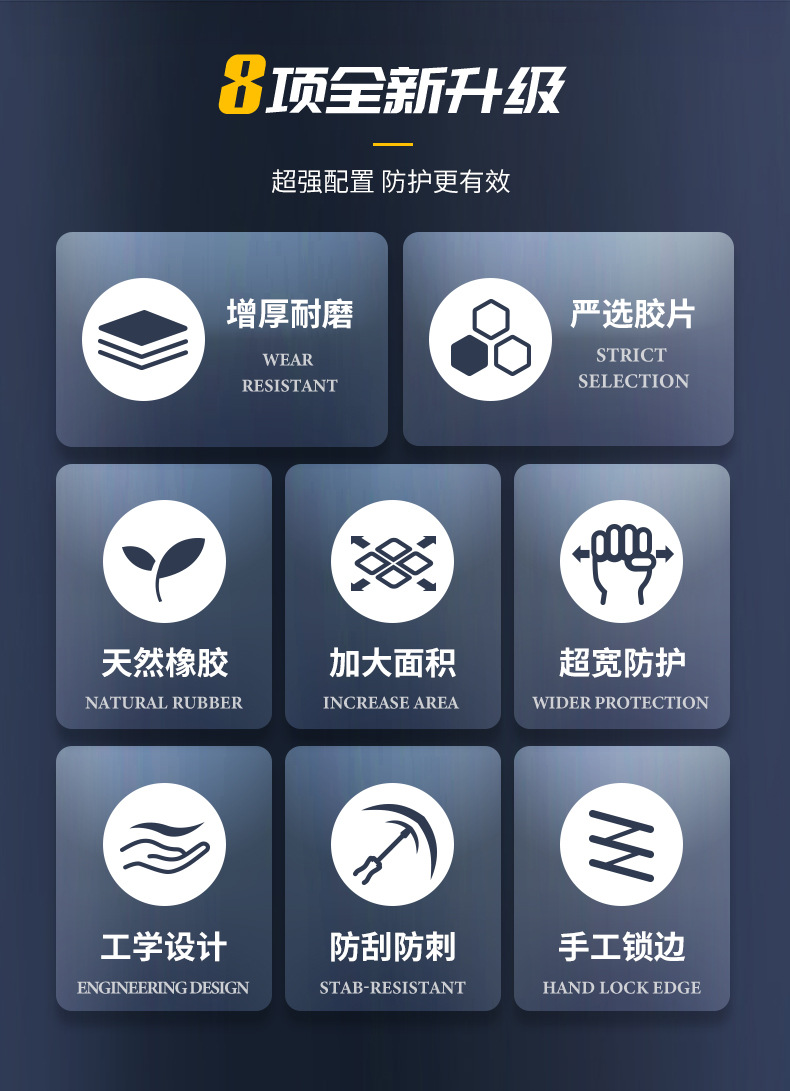 8项全新升级

超强配置 防护更有效

增厚耐磨
WEAR
RESISTANT

严选胶片
STRICT
SELECTION

天然橡胶
NATURAL RUBBER

加大面积
INCREASE AREA

超宽防护
WIDER PROTECTION

工学设计
ENGINEERING DESIGN

防刮防刺
STAB-RESISTANT

手工锁边
HAND LOCK EDGE