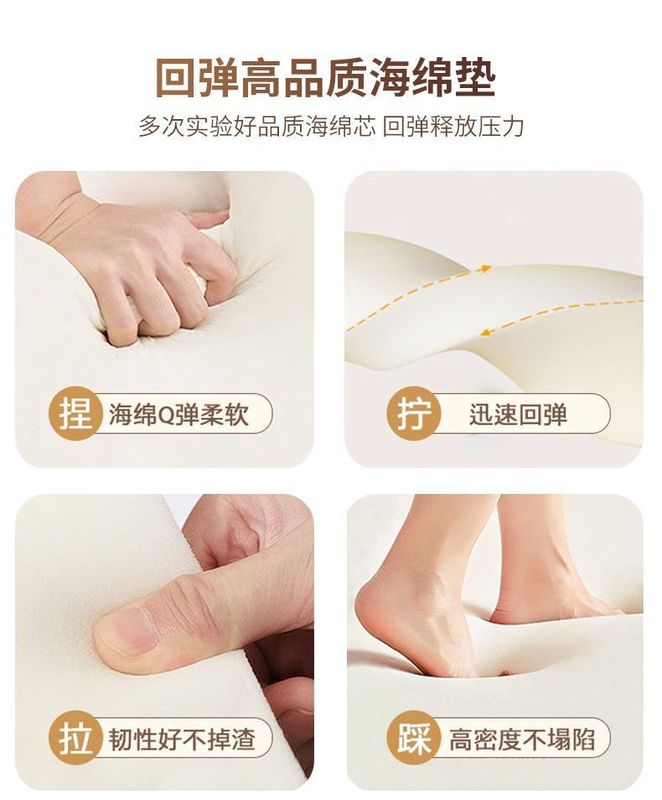 回弹高品质海绵垫

多次实验好品质海绵芯 回弹释放压力

捏 海绵Q弹柔软

拧 迅速回弹

拉 韧性好不掉渣

踩 高密度不塌陷