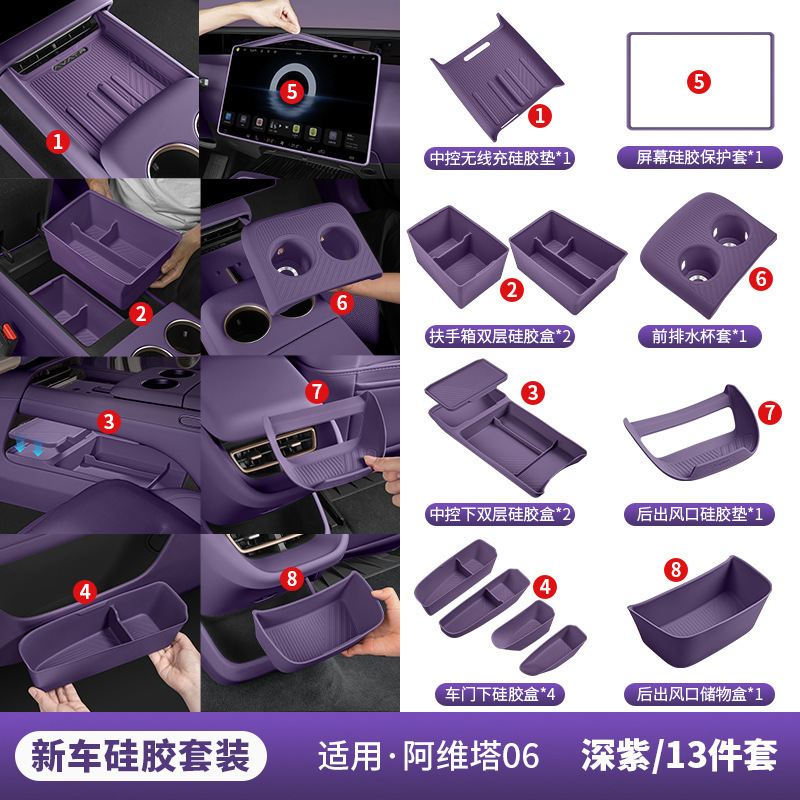 1
5
2
6
3
7
4
8

1
中控无线充硅胶垫*1
5
屏幕硅胶保护套*1
2
扶手箱双层硅胶盒*2
6
前排水杯套*1
3
中控下双层硅胶盒*2
7
后出风口硅胶垫*1
4
车门下硅胶盒*4
8
后出风口储物盒*1

新车硅胶套装
适用·阿维塔06
深紫/13件套