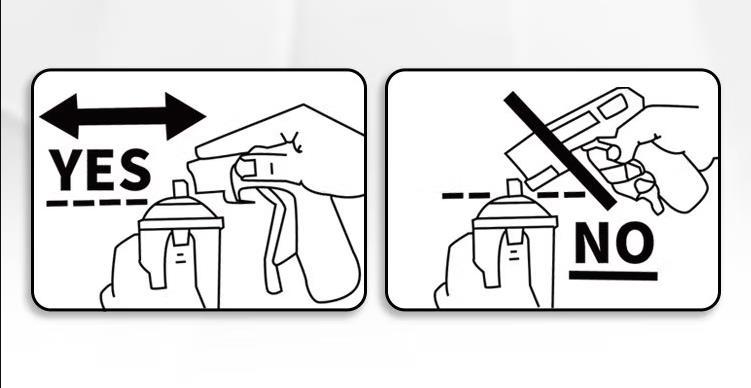 YES

NO