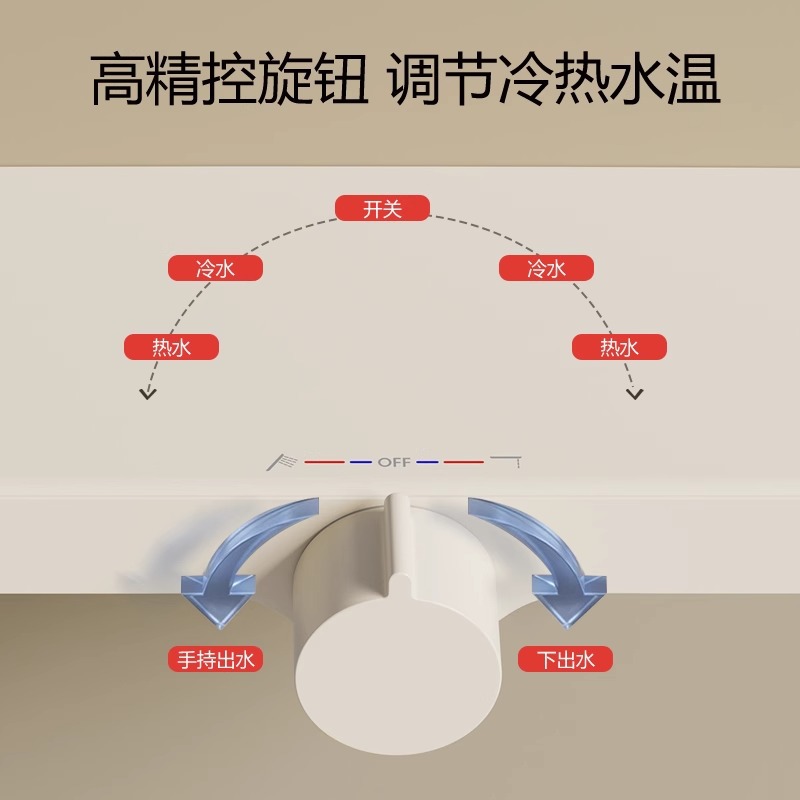 高精控旋钮 调节冷热水温

开关

冷水

冷水

热水

热水

OFF

手持出水

下出水