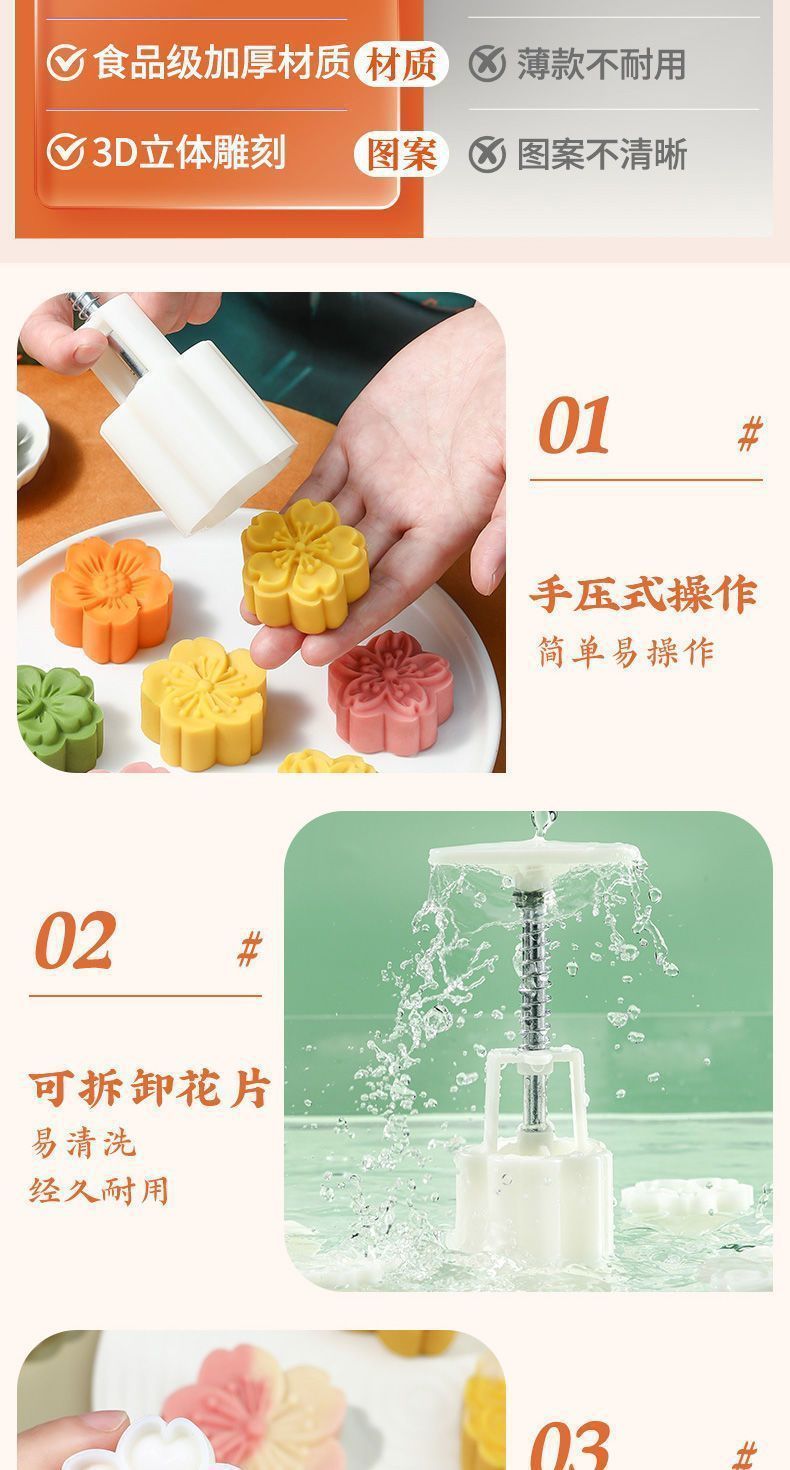 食品级加厚材质 材质 薄款不耐用

3D立体雕刻 图案 图案不清晰

01 #

手压式操作
简单易操作

02 #

可拆卸花片
易清洗
经久耐用

03 #