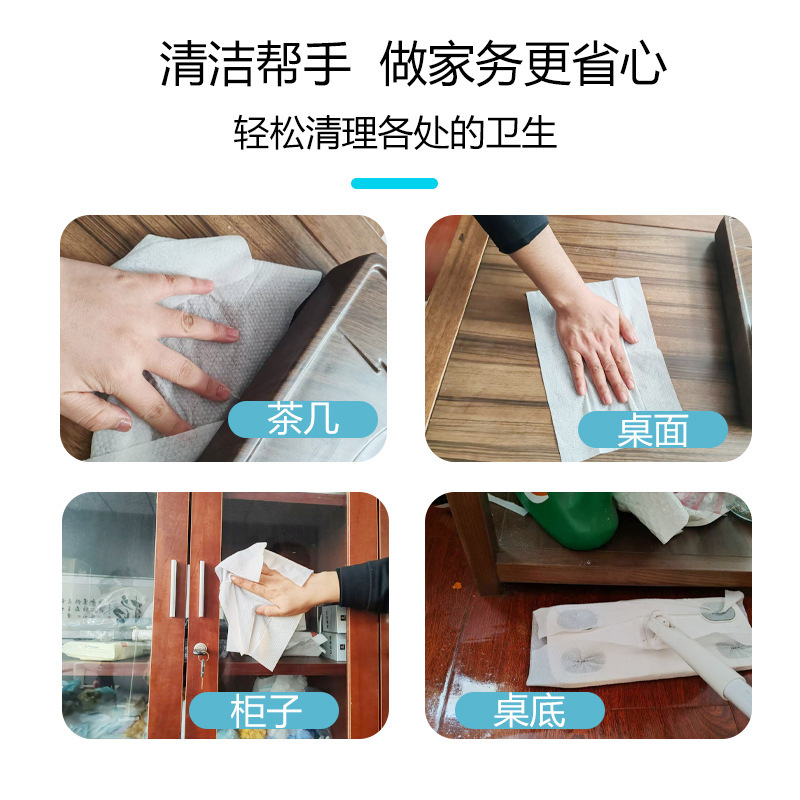 清洁帮手 做家务更省心

轻松清理各处的卫生

茶几

桌面

柜子

桌底