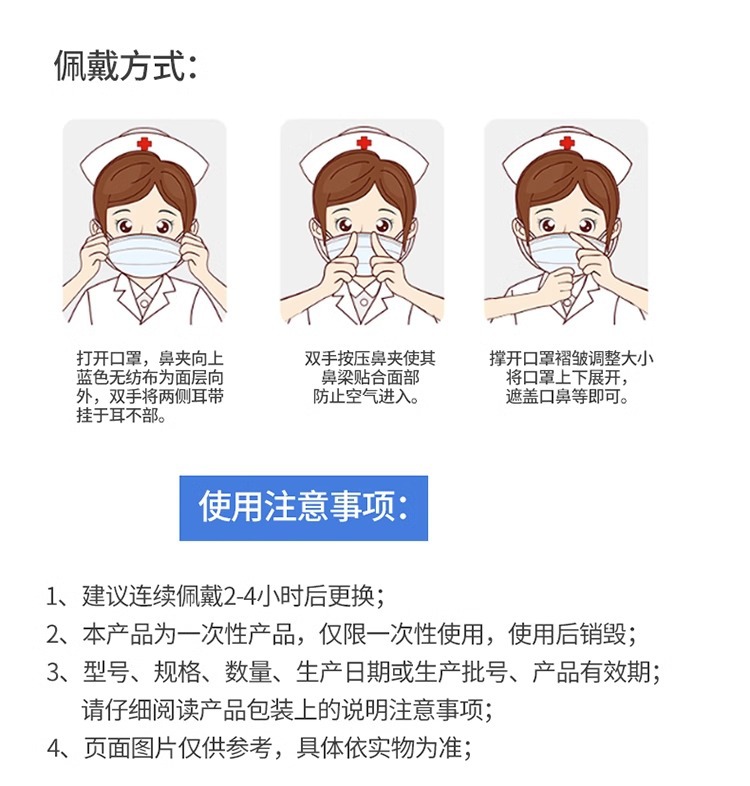 佩戴方式：

打开口罩，鼻夹向上蓝色无纺布为面层向外，双手将两侧耳带挂于耳不部。

双手按压鼻夹使其鼻梁贴合面部防止空气进入。

撑开口罩褶皱调整大小将口罩上下展开，遮盖口鼻等即可。

使用注意事项：

1、建议连续佩戴2-4小时后更换；
2、本产品为一次性产品，仅限一次性使用，使用后销毁；
3、型号、规格、数量、生产日期或生产批号、产品有效期；请仔细阅读产品包装上的说明注意事项；
4、页面图片仅供参考，具体依实物为准；