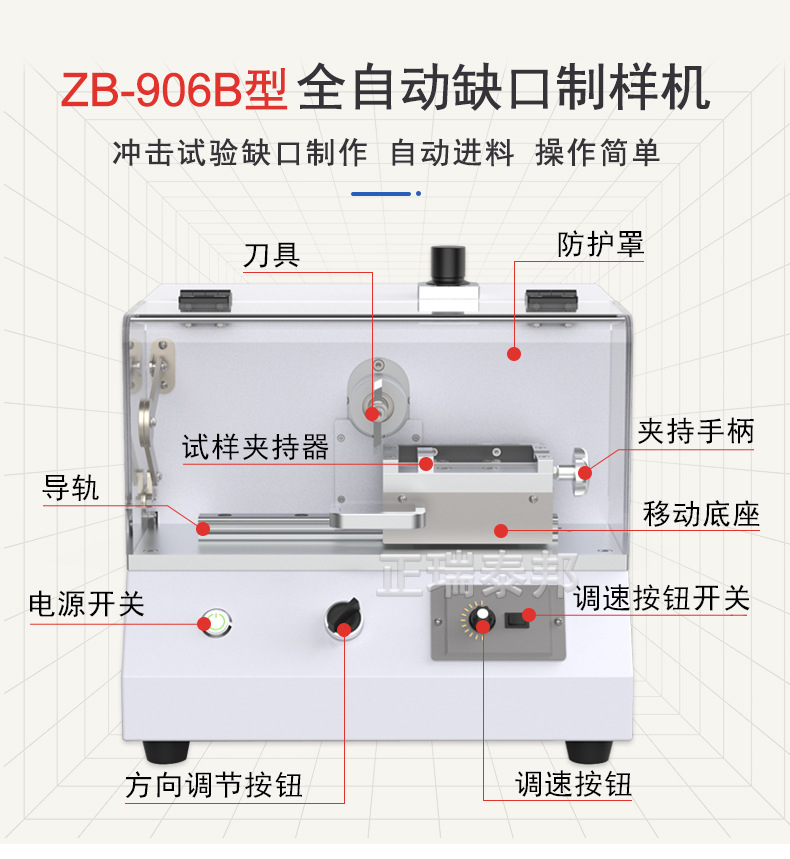 ZB-906B型 全自动缺口制样机

冲击试验缺口制作 自动进料 操作简单

刀具

防护罩

试样夹持器

夹持手柄

导轨

移动底座

正瑞泰邦

电源开关

调速按钮开关

方向调节按钮

调速按钮